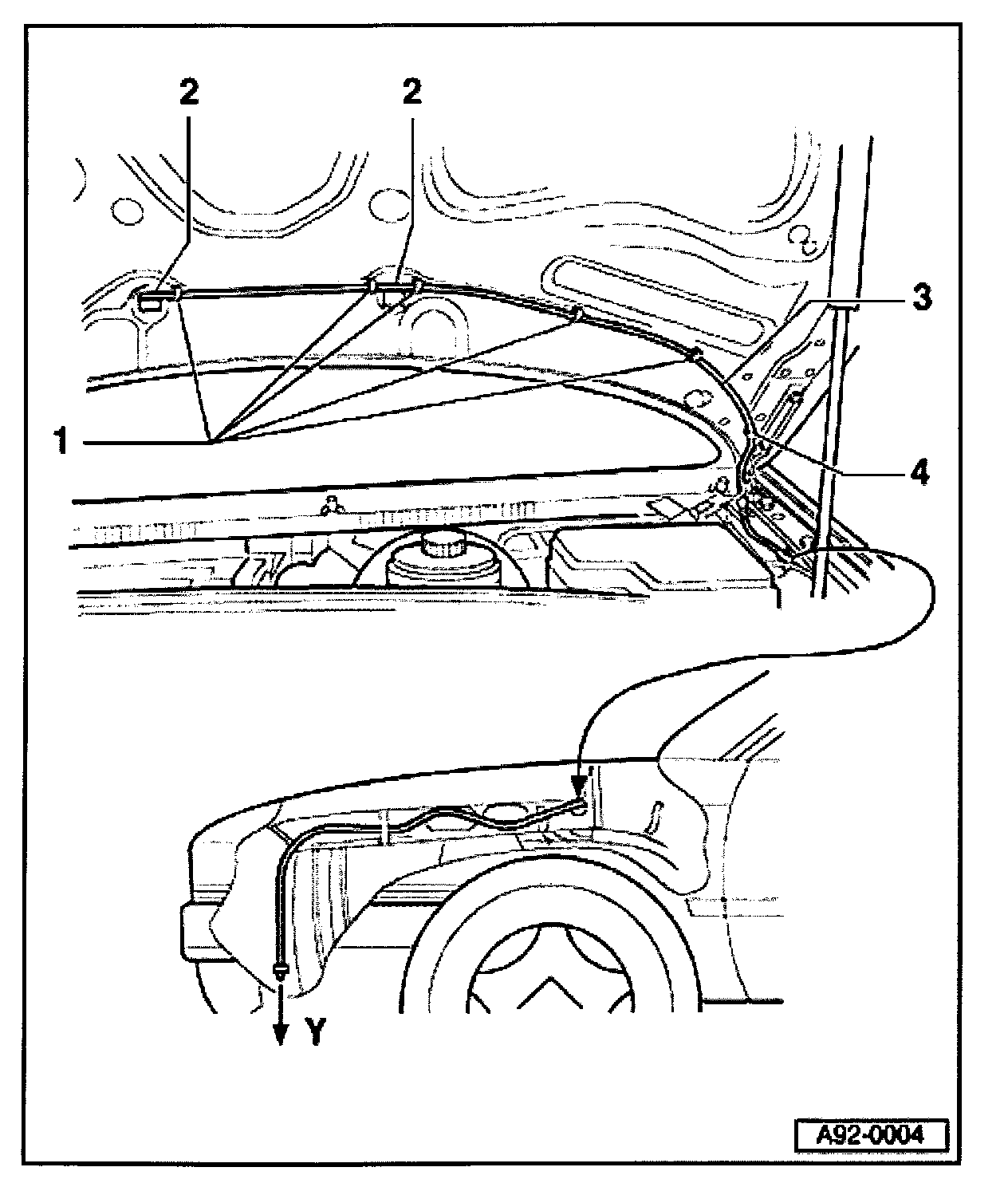 2
2
3
1
4
Y
A92-0004