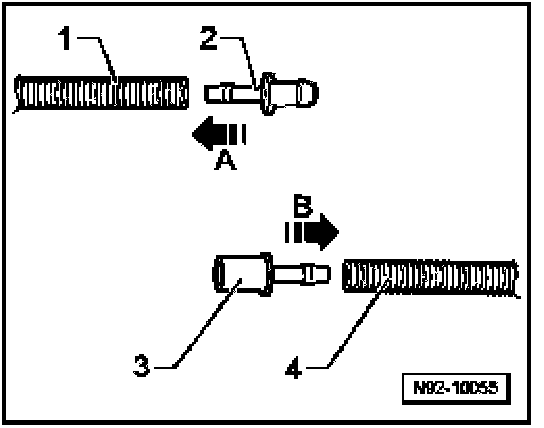 1
2
A
B
3
4
N92-10055