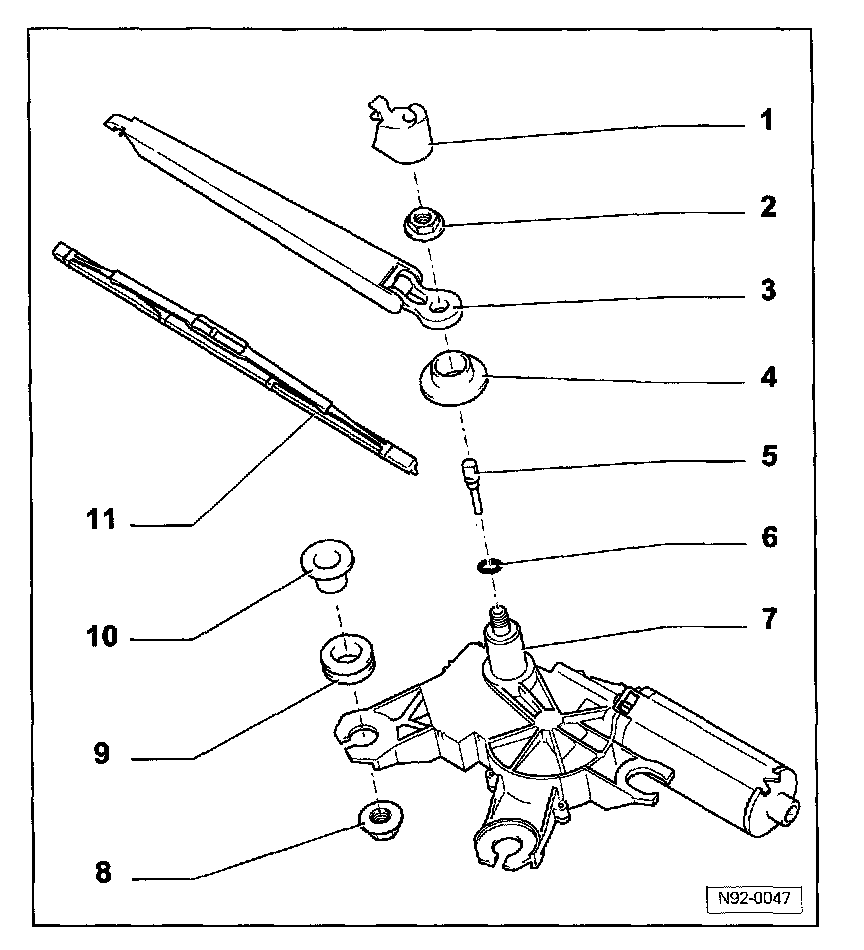 1
2
3
4
5
6
7
11
10
9
8
N92-0047