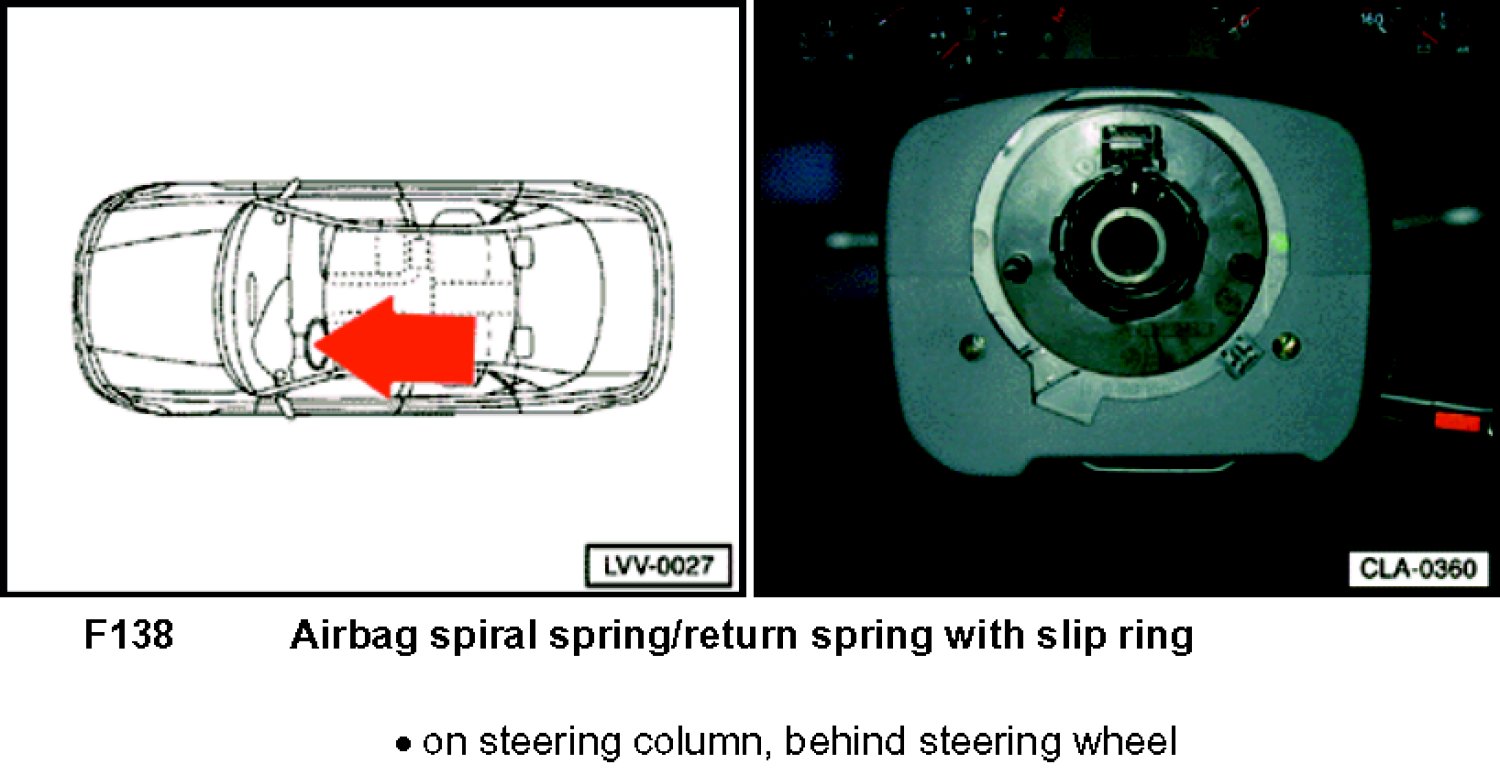 LVV-0027

CLA-0360

F138 Airbag spiral spring/return spring with slip ring

• on steering column, behind steering wheel