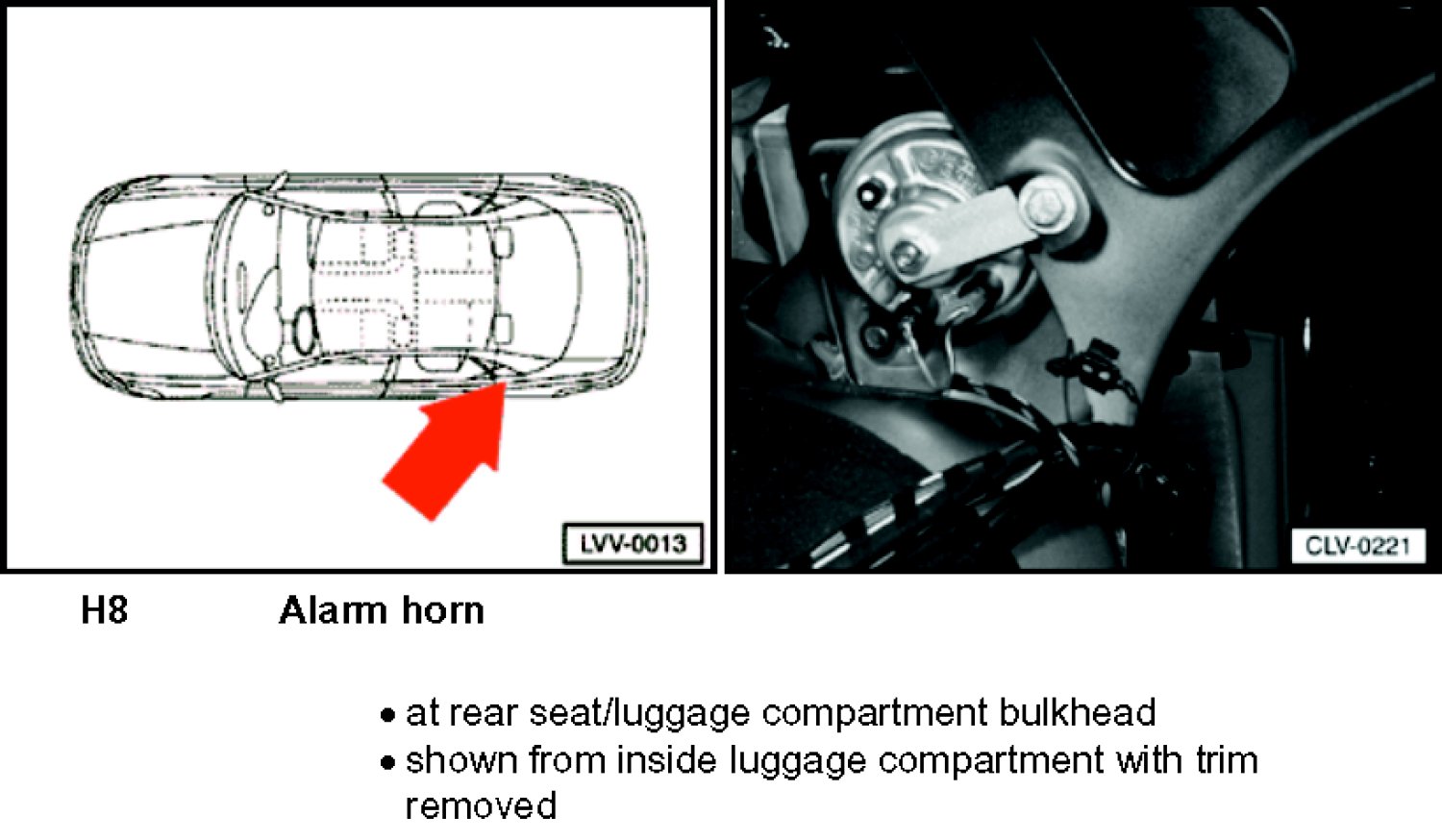 LVV-0013

CLV-0221

H8 Alarm horn

• at rear seat/luggage compartment bulkhead
• shown from inside luggage compartment with trim removed