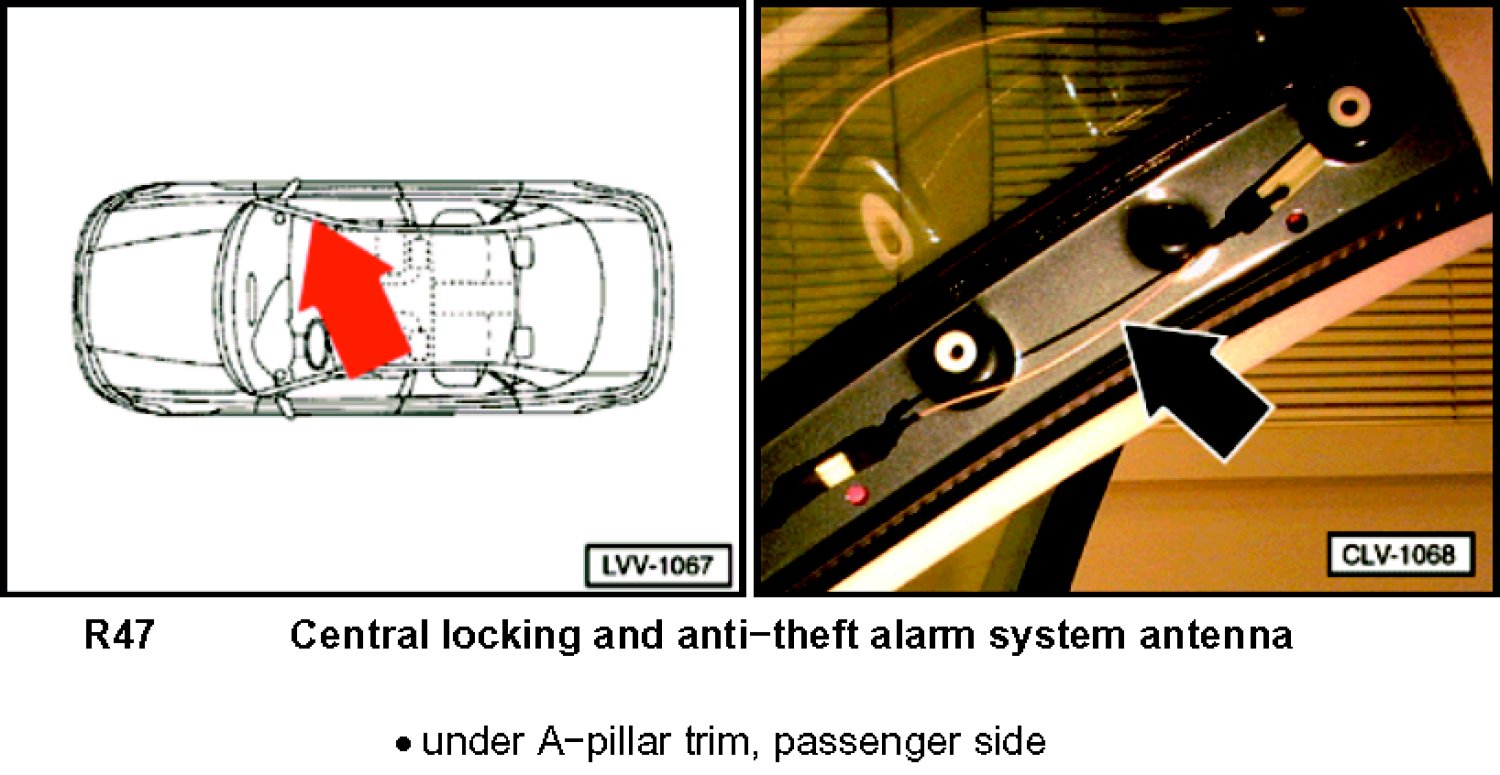 LVV-1067

CLV-1068

R47 Central locking and anti-theft alarm system antenna

• under A-pillar trim, passenger side