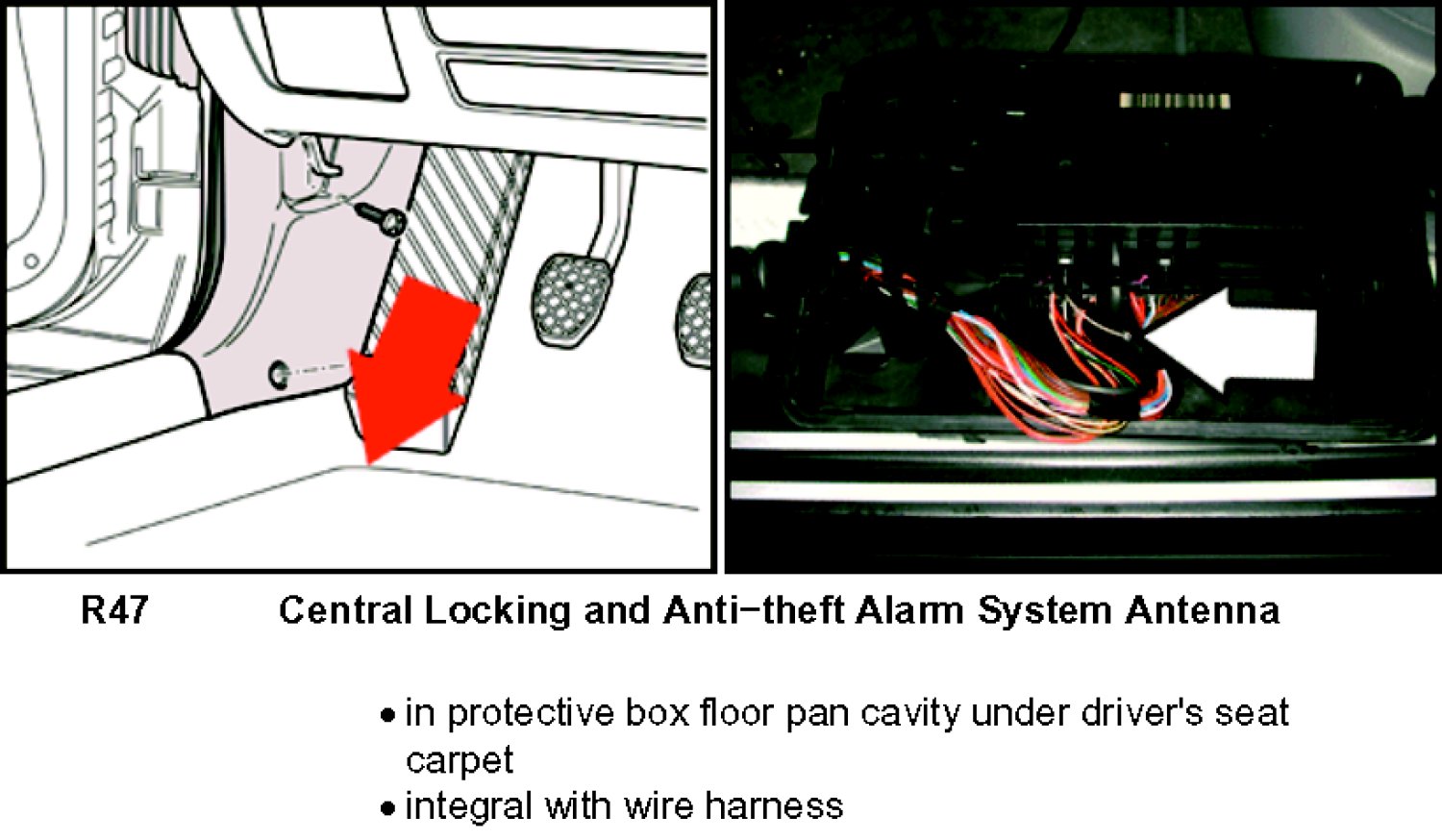 R47 Central Locking and Anti−theft Alarm System Antenna

• in protective box floor pan cavity under driver's seat carpet
• integral with wire harness