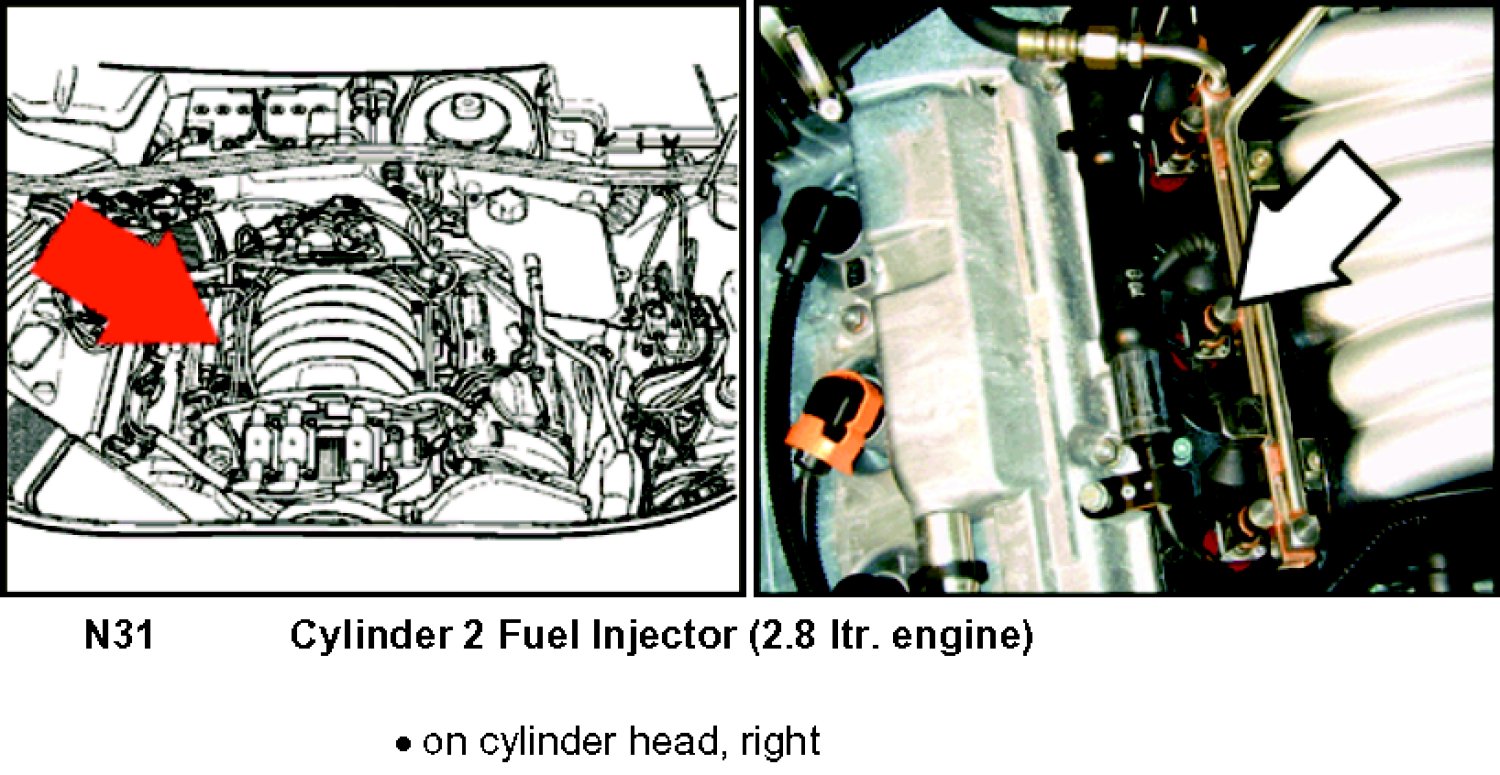 N31 Cylinder 2 Fuel Injector (2.8 ltr. engine)

• on cylinder head, right