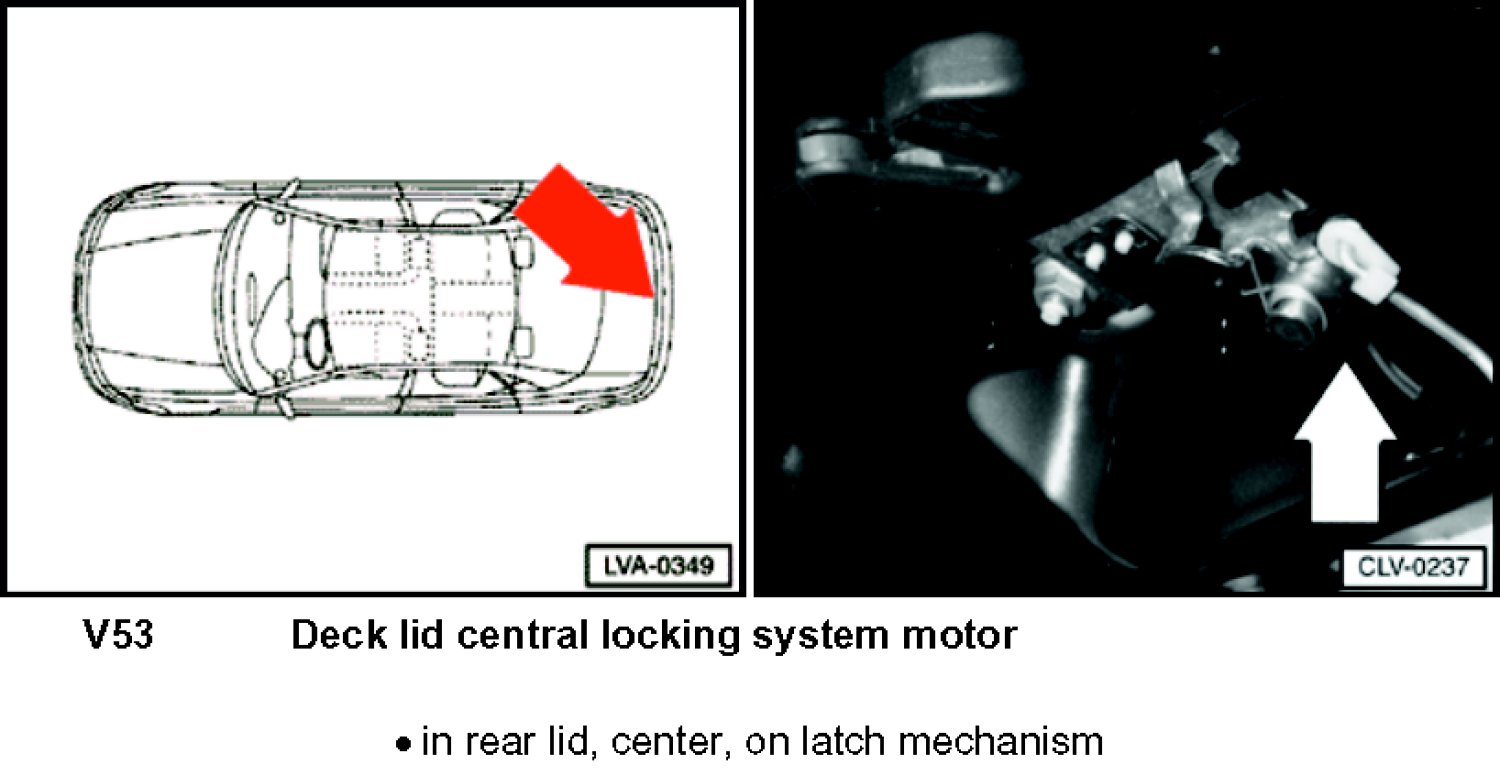 LVA-0349

CLV-0237

V53 Deck lid central locking system motor

• in rear lid, center, on latch mechanism