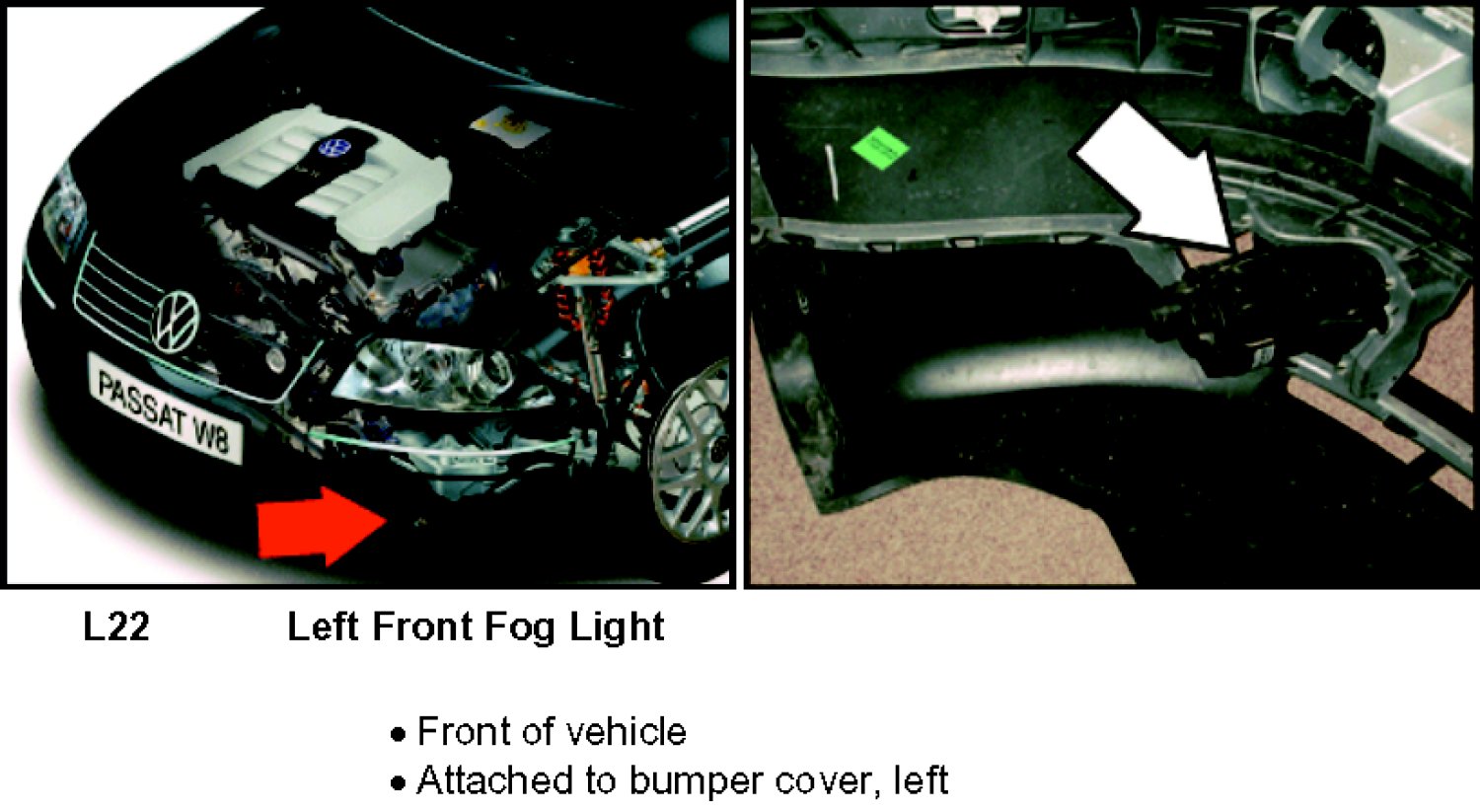 PASSAT W8

L22 Left Front Fog Light

• Front of vehicle
• Attached to bumper cover, left