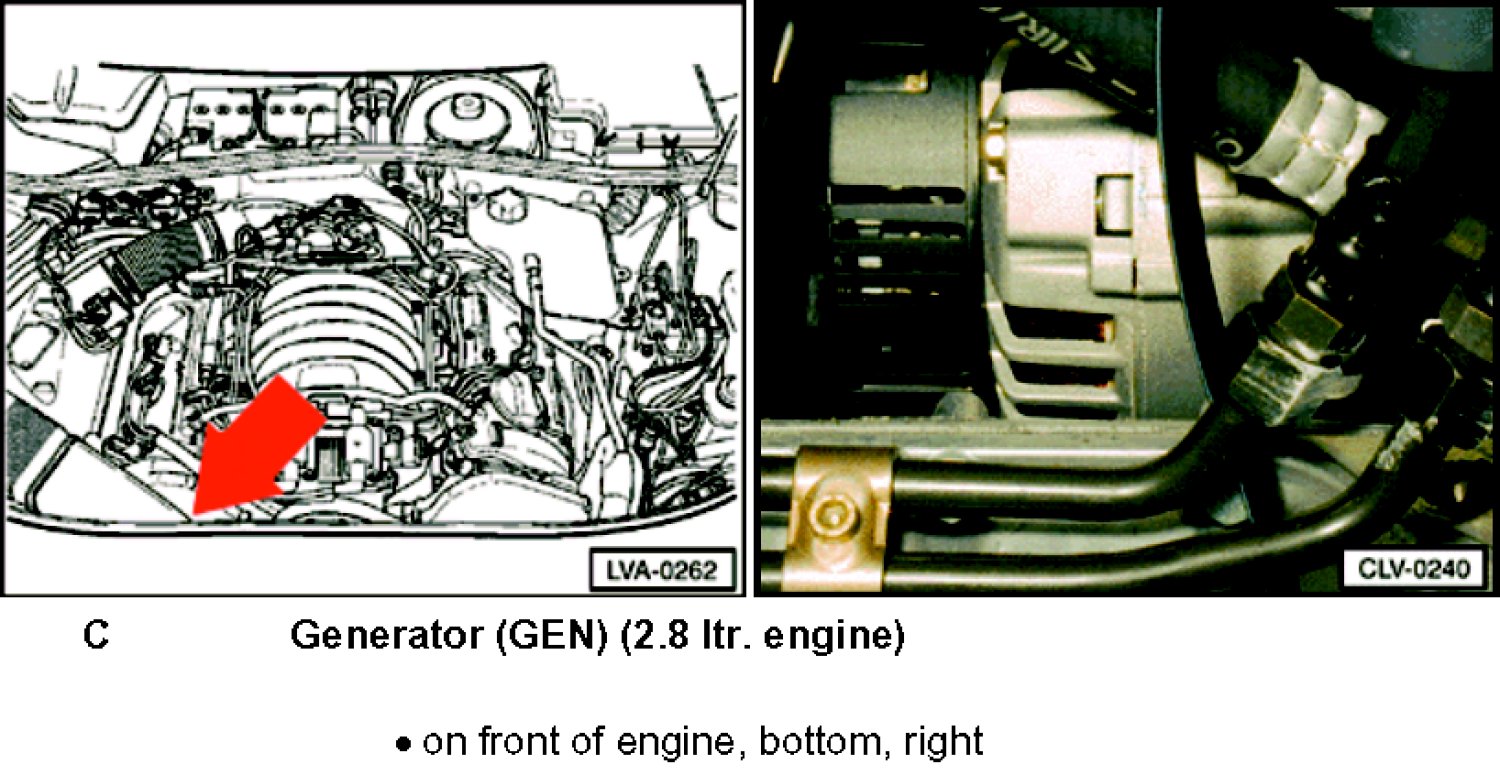 LVA-0262

CLV-0240

C Generator (GEN) (2.8 ltr. engine)

• on front of engine, bottom, right