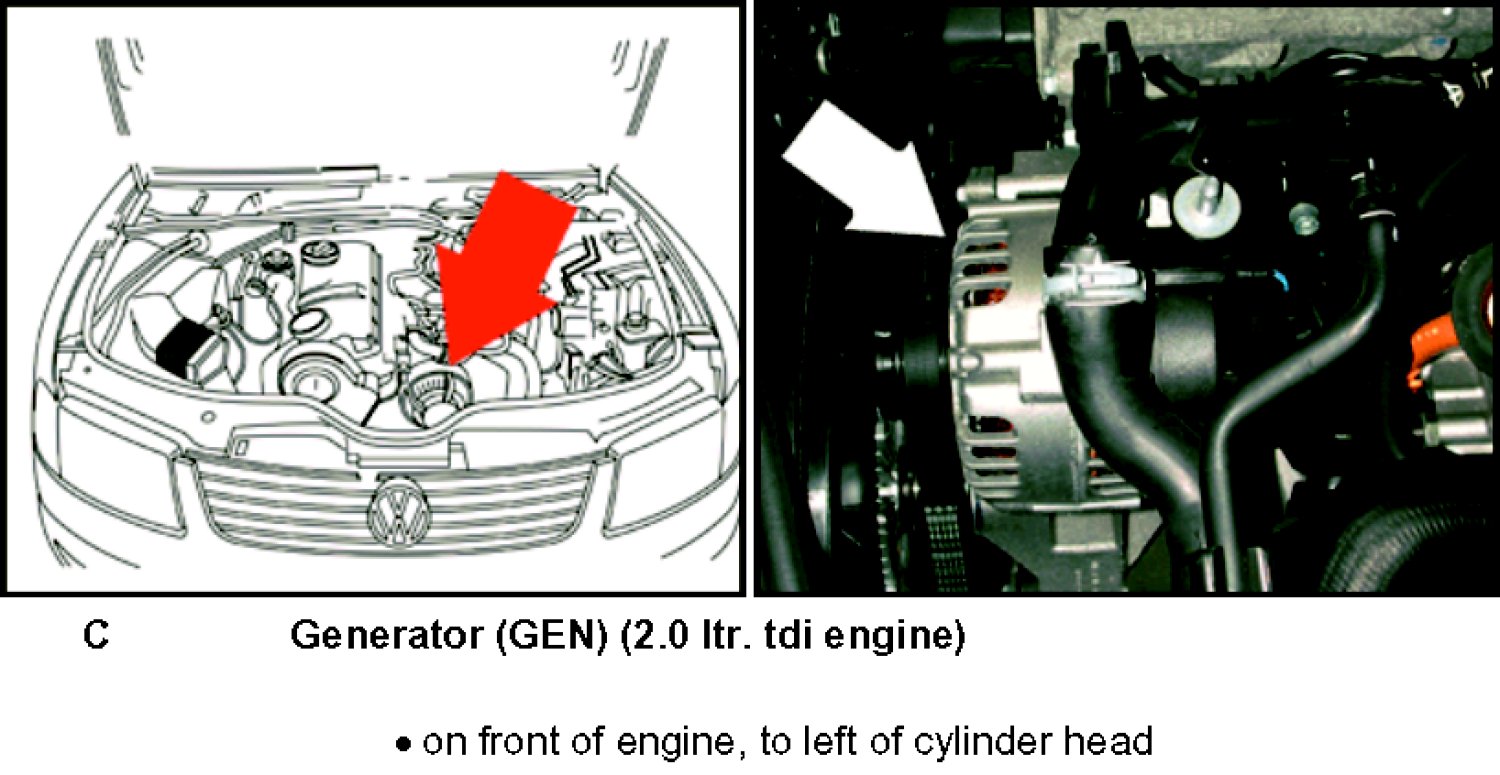 C Generator (GEN) (2.0 ltr. tdi engine)

• on front of engine, to left of cylinder head