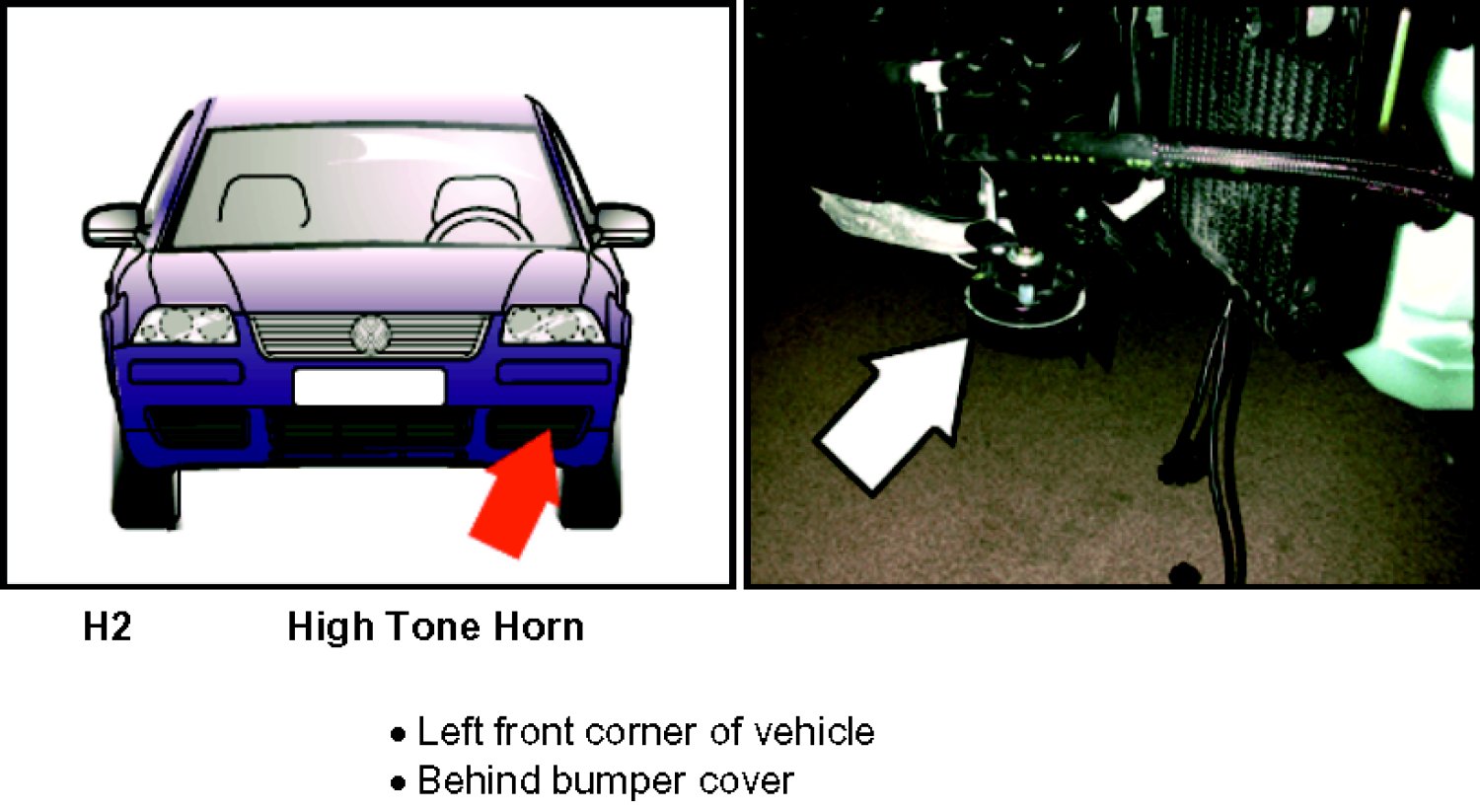 H2 High Tone Horn

• Left front corner of vehicle
• Behind bumper cover