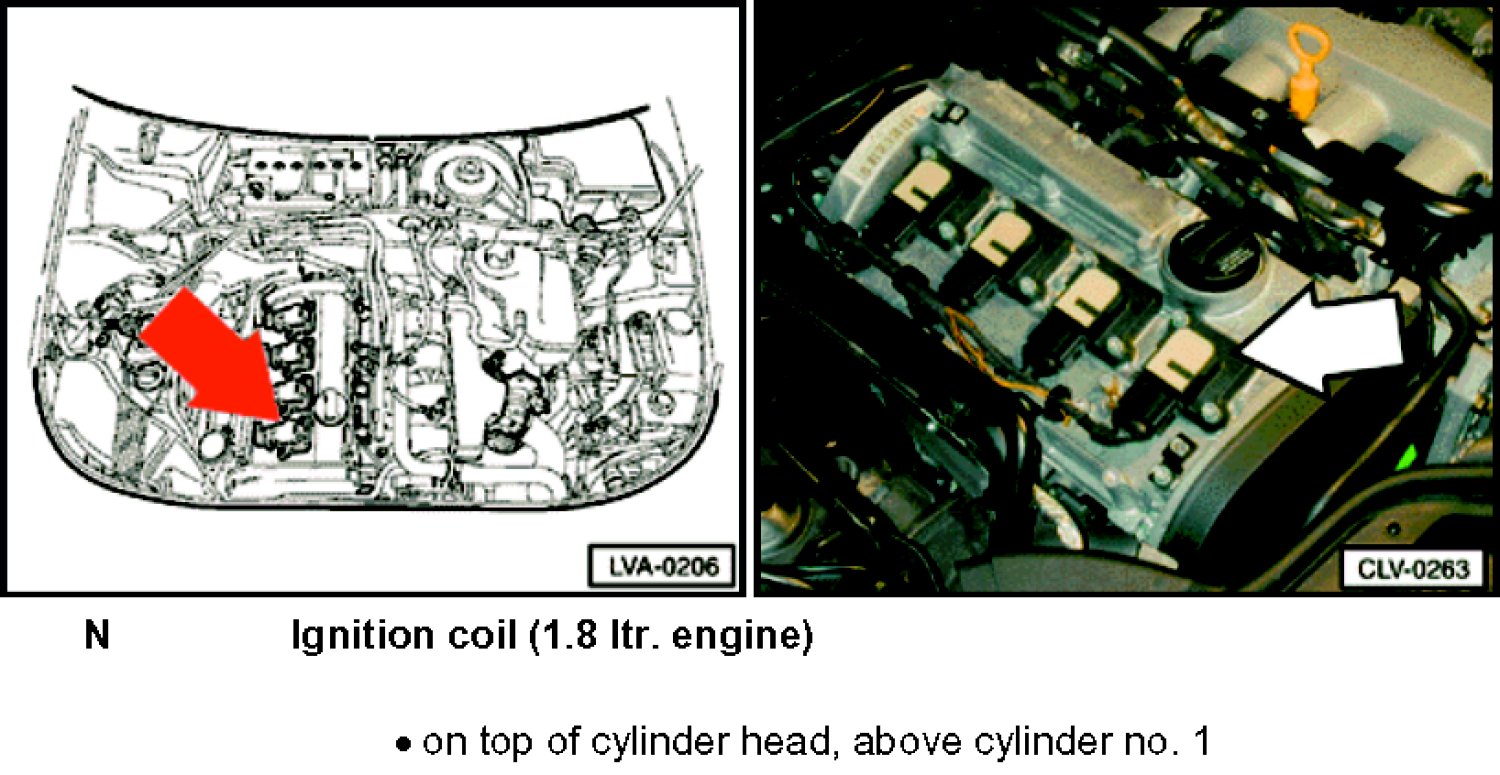 LVA-0206

CLV-0263

N Ignition coil (1.8 ltr. engine)

• on top of cylinder head, above cylinder no. 1