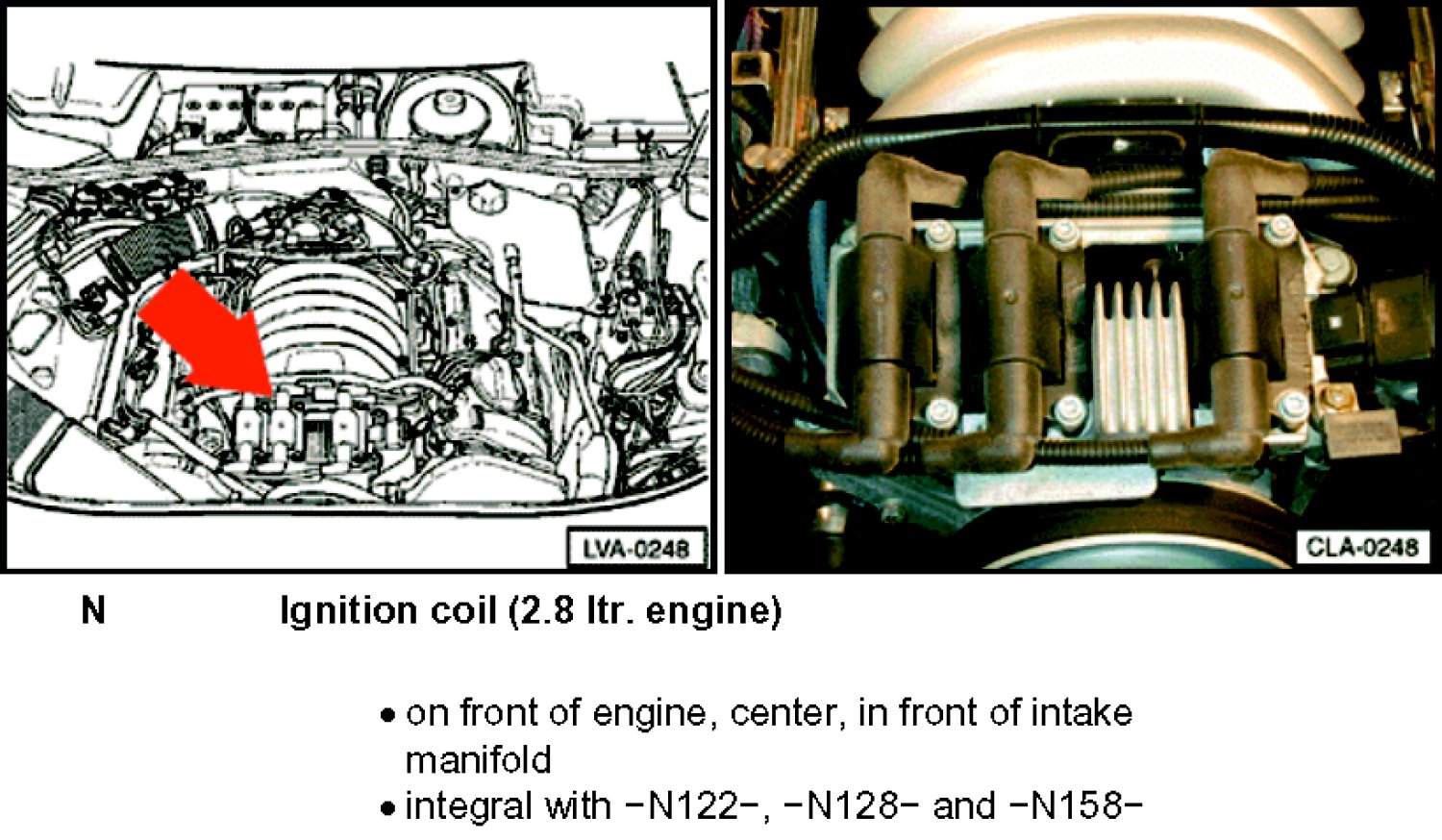 LVA-0248

CLA-0248

N Ignition coil (2.8 ltr. engine)

• on front of engine, center, in front of intake manifold
• integral with -N122-, -N128- and -N158-