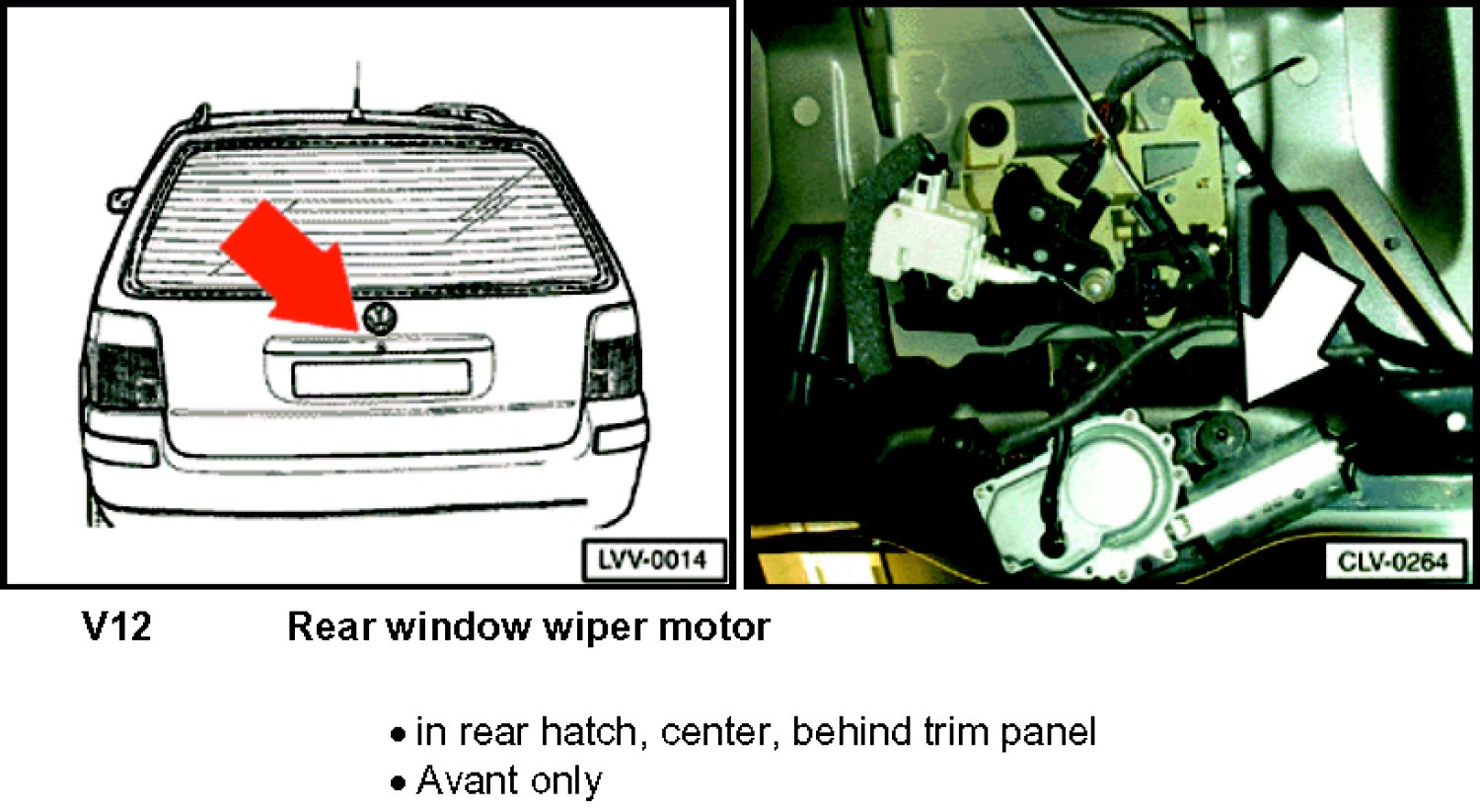 LVV-0014

CLV-0264

V12 Rear window wiper motor

• in rear hatch, center, behind trim panel
• Avant only