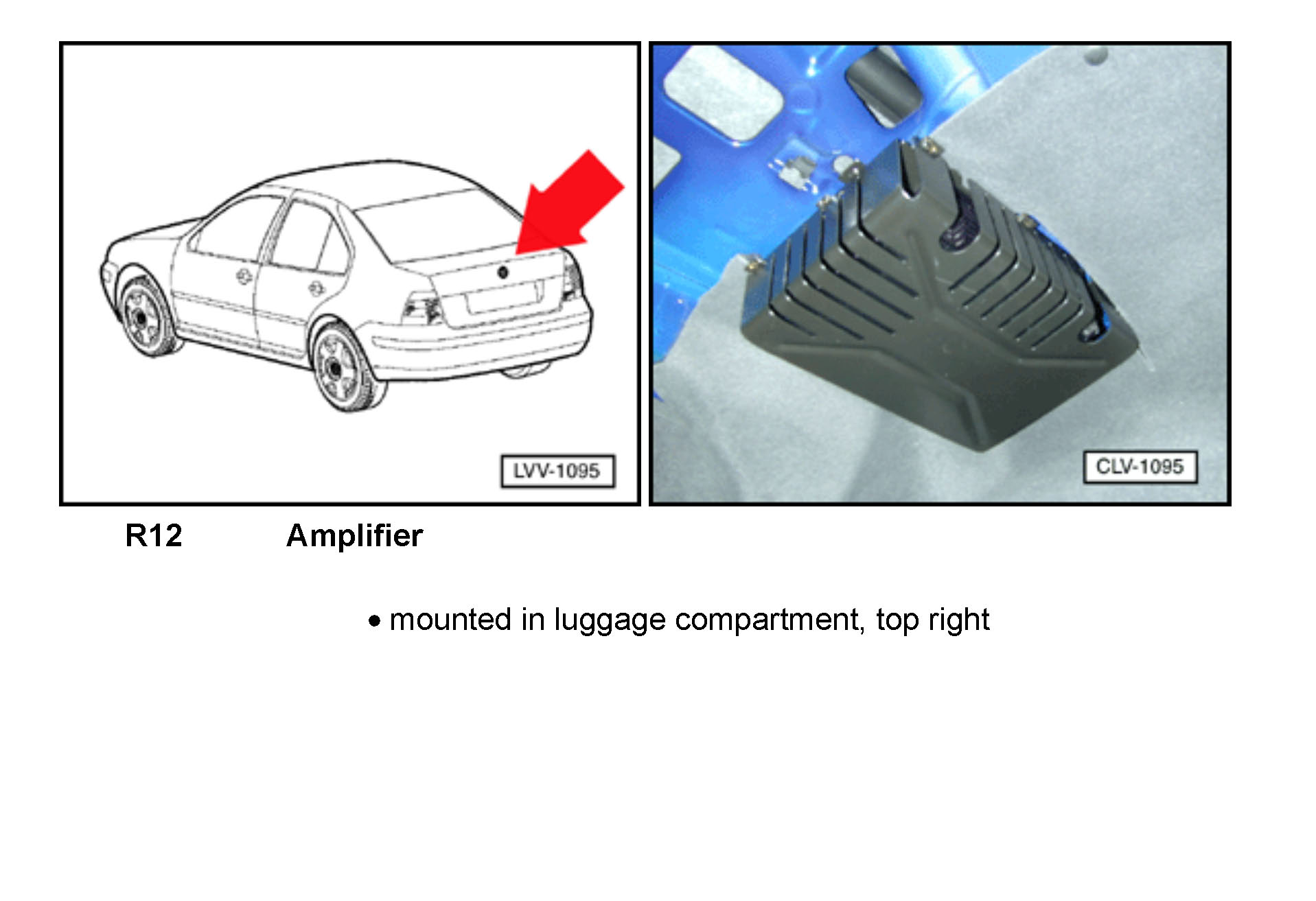 LVV-1095

CLV-1095

R12 Amplifier

• mounted in luggage compartment, top right