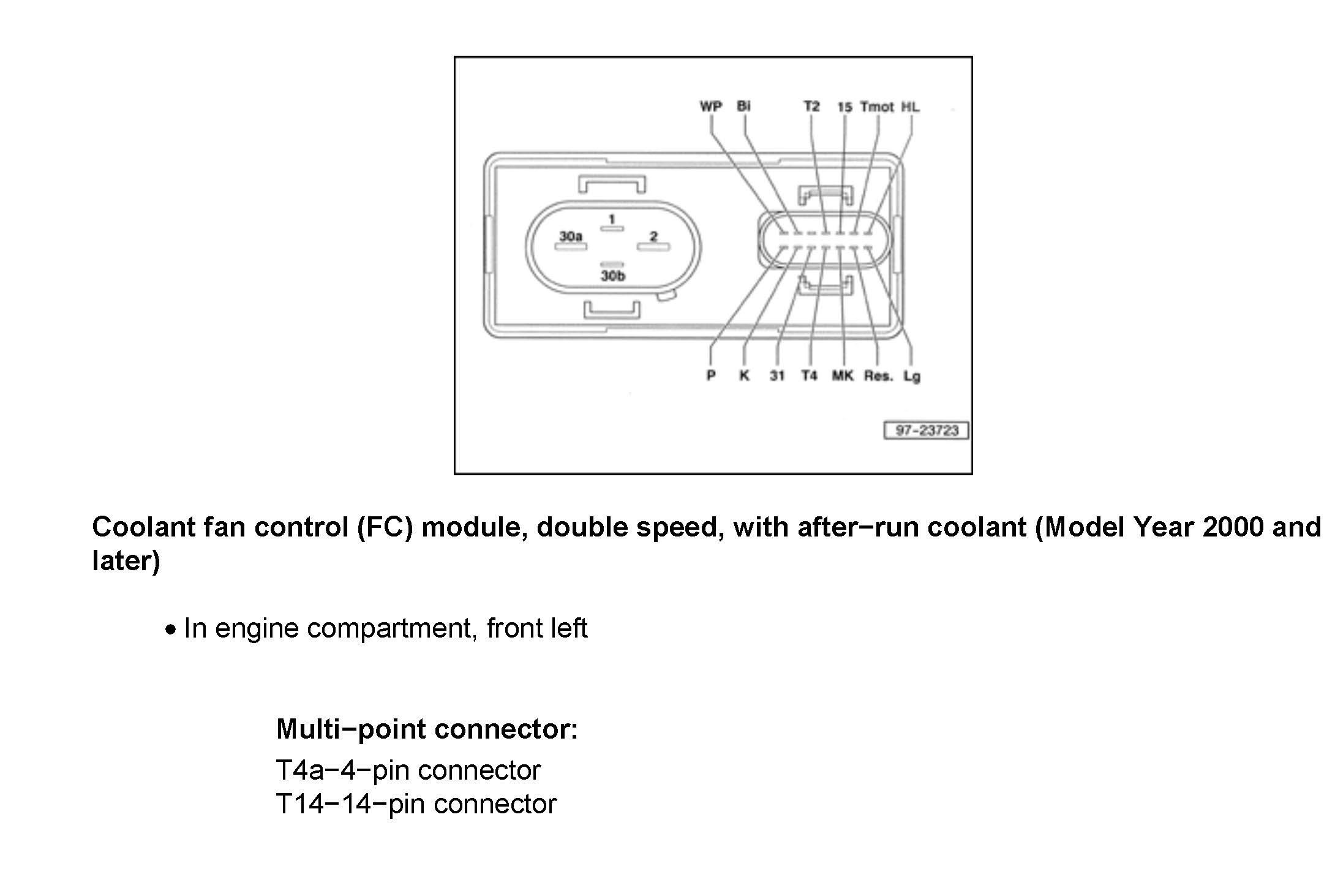 WP Bi T2 15 Tmot HL

1
30a 2
30b

P K 31 T4 MK Res. Lg

97-23723

Coolant fan control (FC) module, double speed, with after−run coolant (Model Year 2000 and later)

• In engine compartment, front left

Multi−point connector:
T4a−4−pin connector
T14−14−pin connector