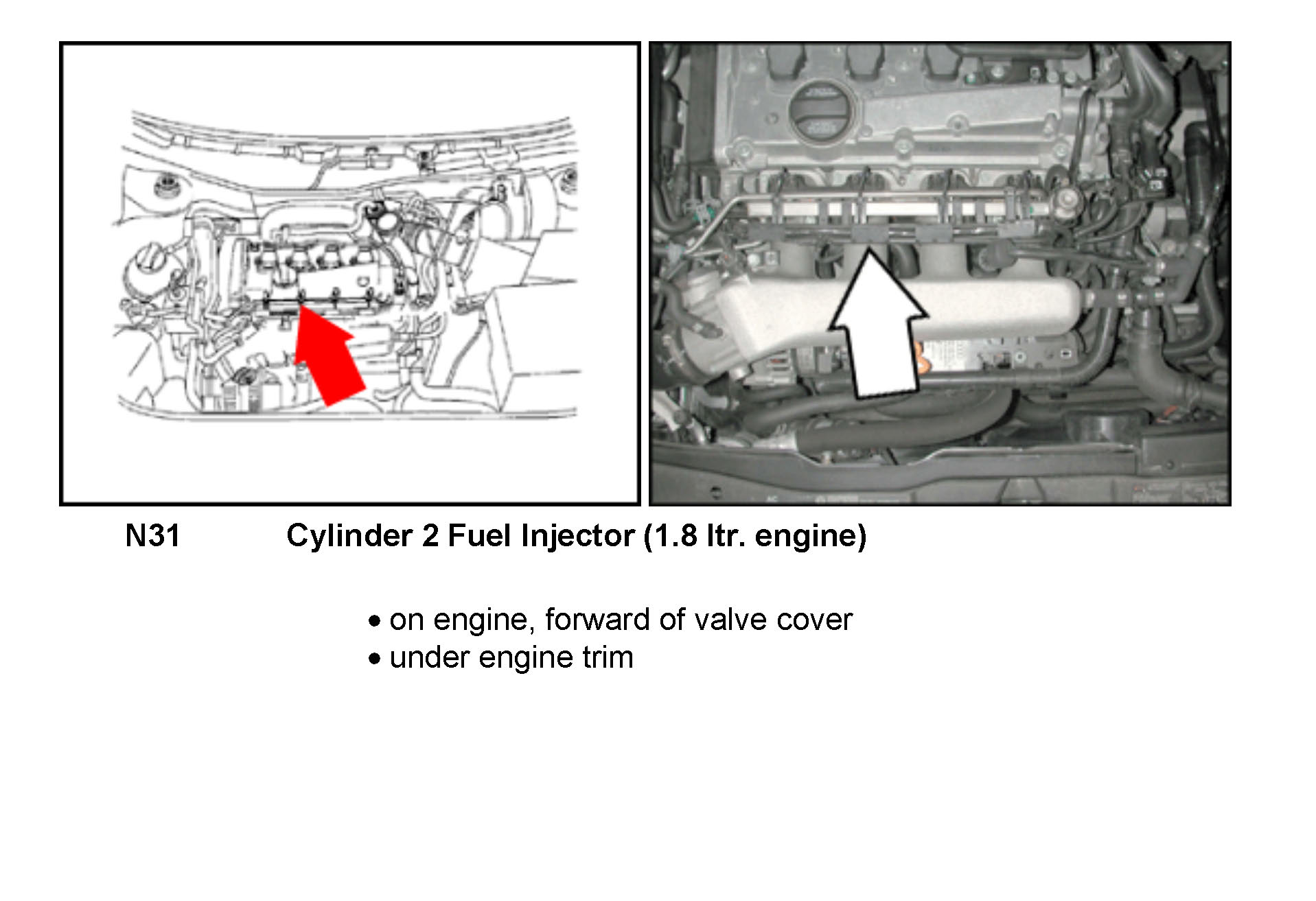 N31 Cylinder 2 Fuel Injector (1.8 ltr. engine)

• on engine, forward of valve cover
• under engine trim