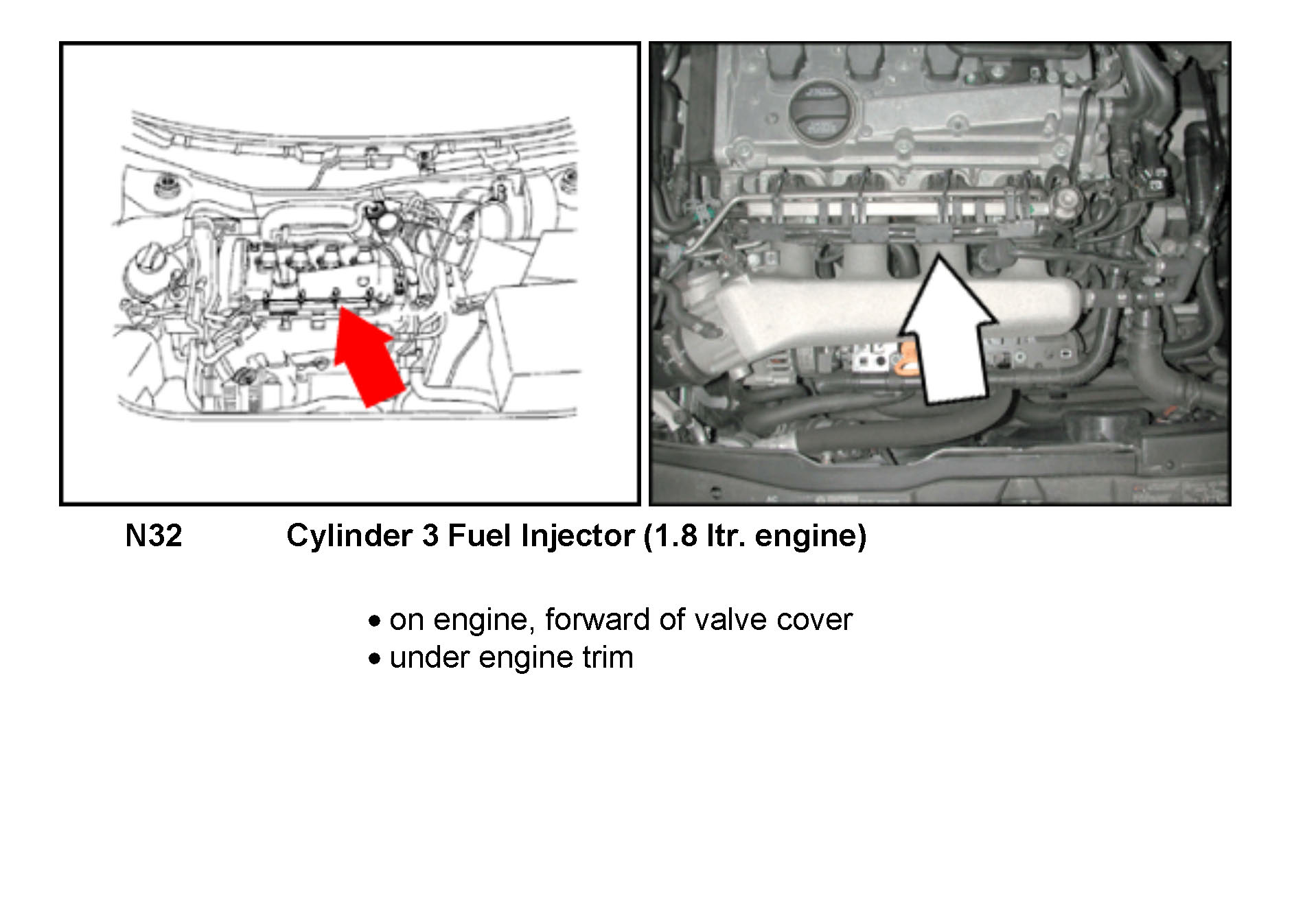 N32 Cylinder 3 Fuel Injector (1.8 ltr. engine)

• on engine, forward of valve cover
• under engine trim