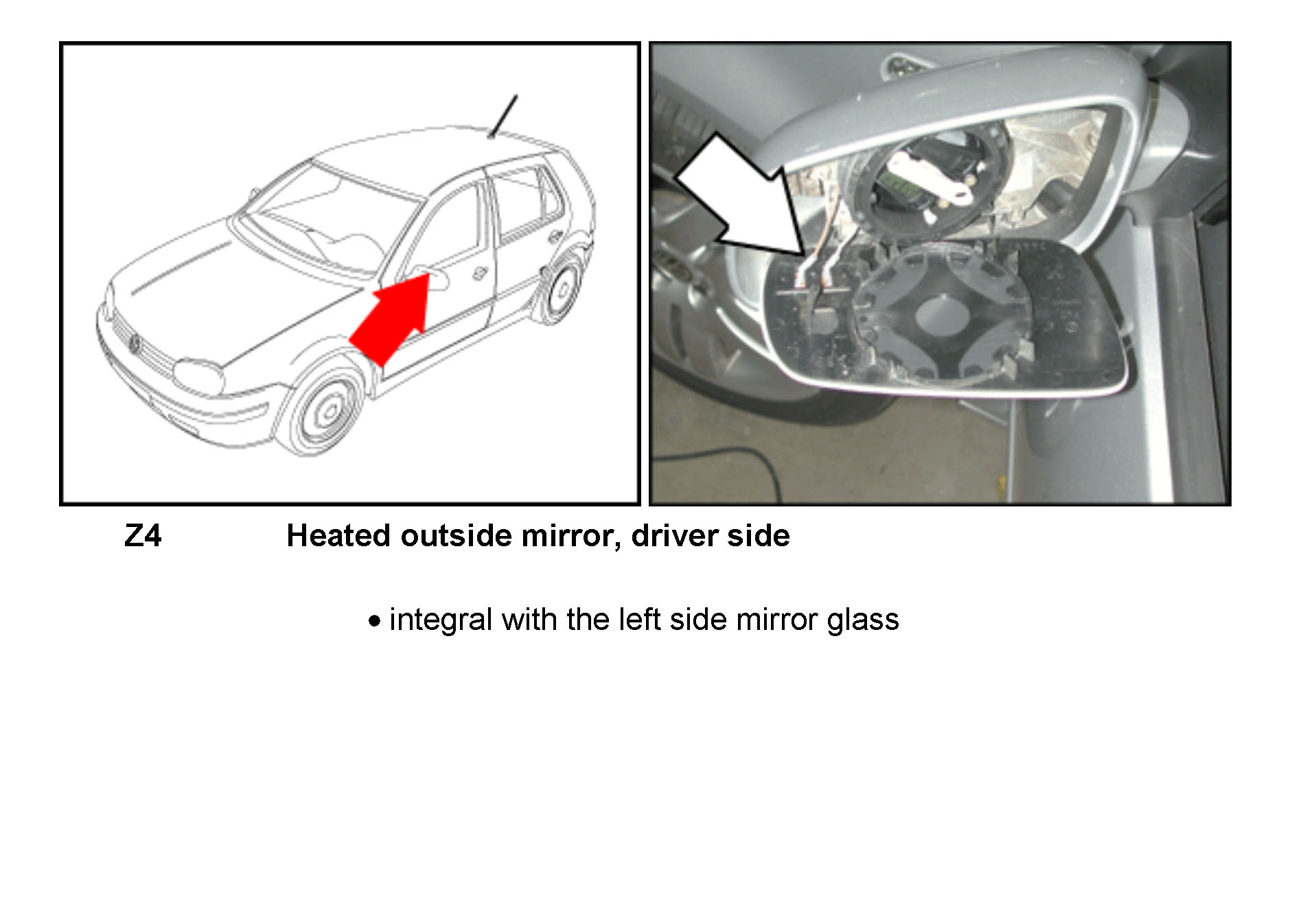 Z4 Heated outside mirror, driver side

• integral with the left side mirror glass