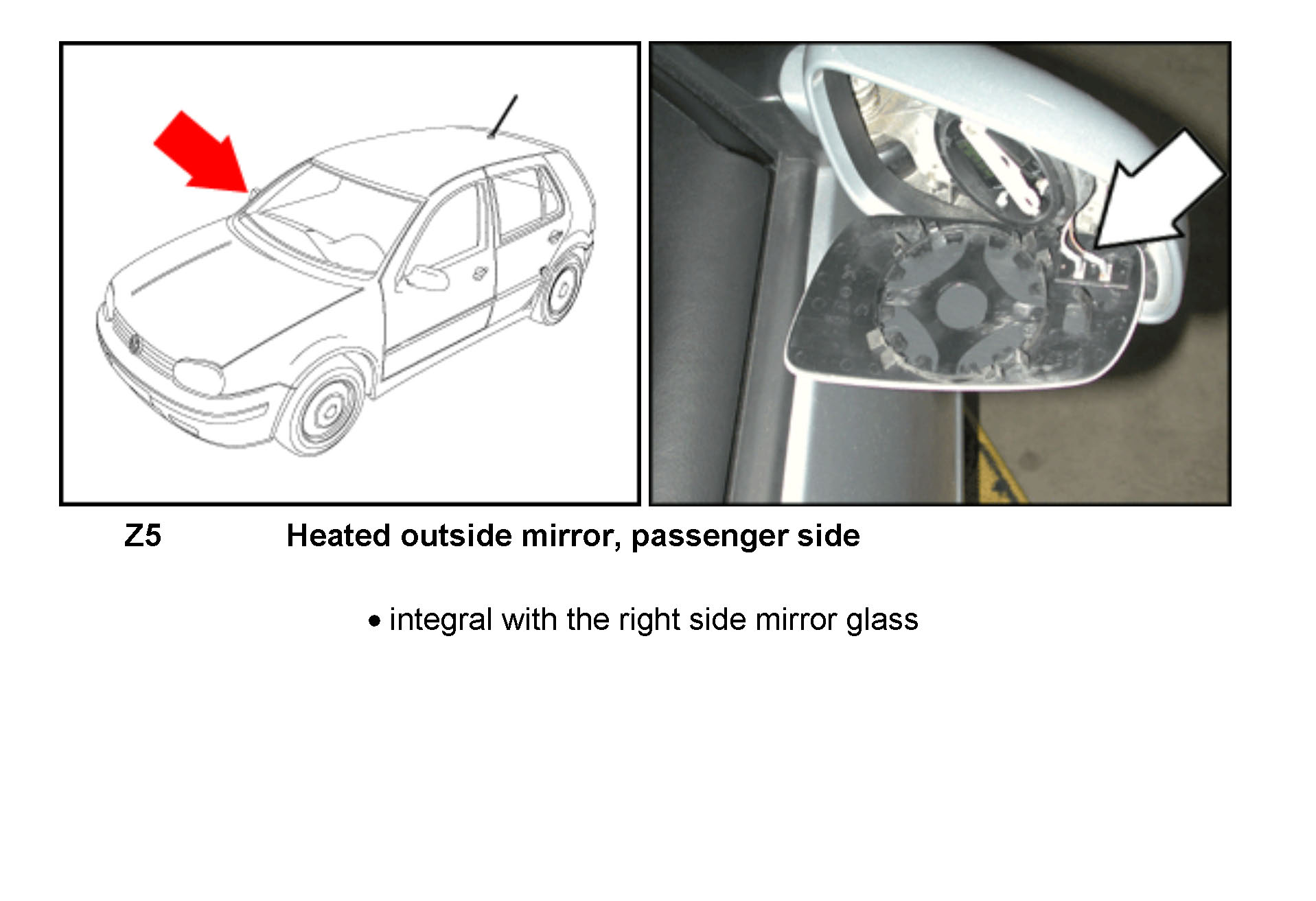 Z5 Heated outside mirror, passenger side

• integral with the right side mirror glass