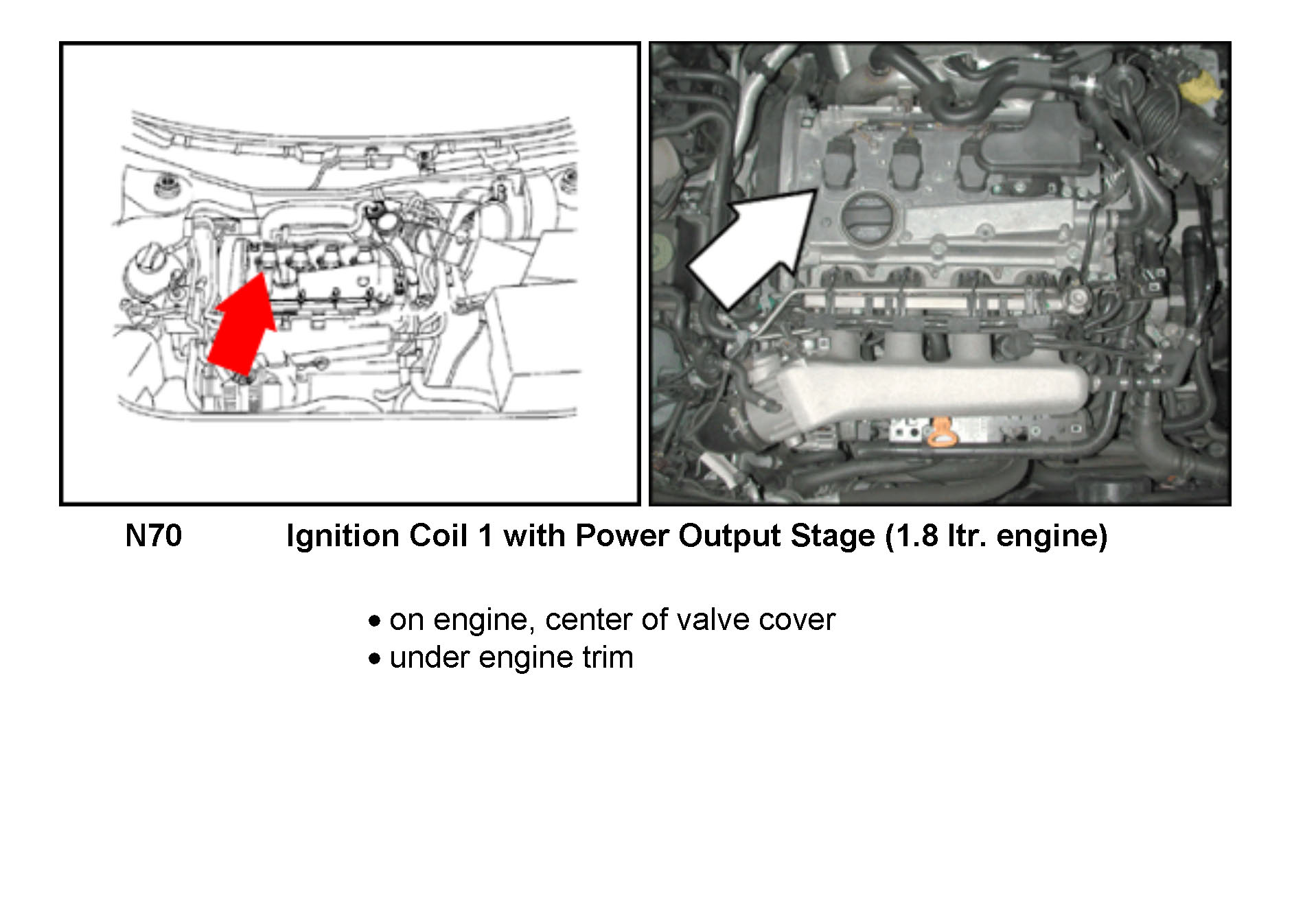 N70 Ignition Coil 1 with Power Output Stage (1.8 ltr. engine)

• on engine, center of valve cover
• under engine trim