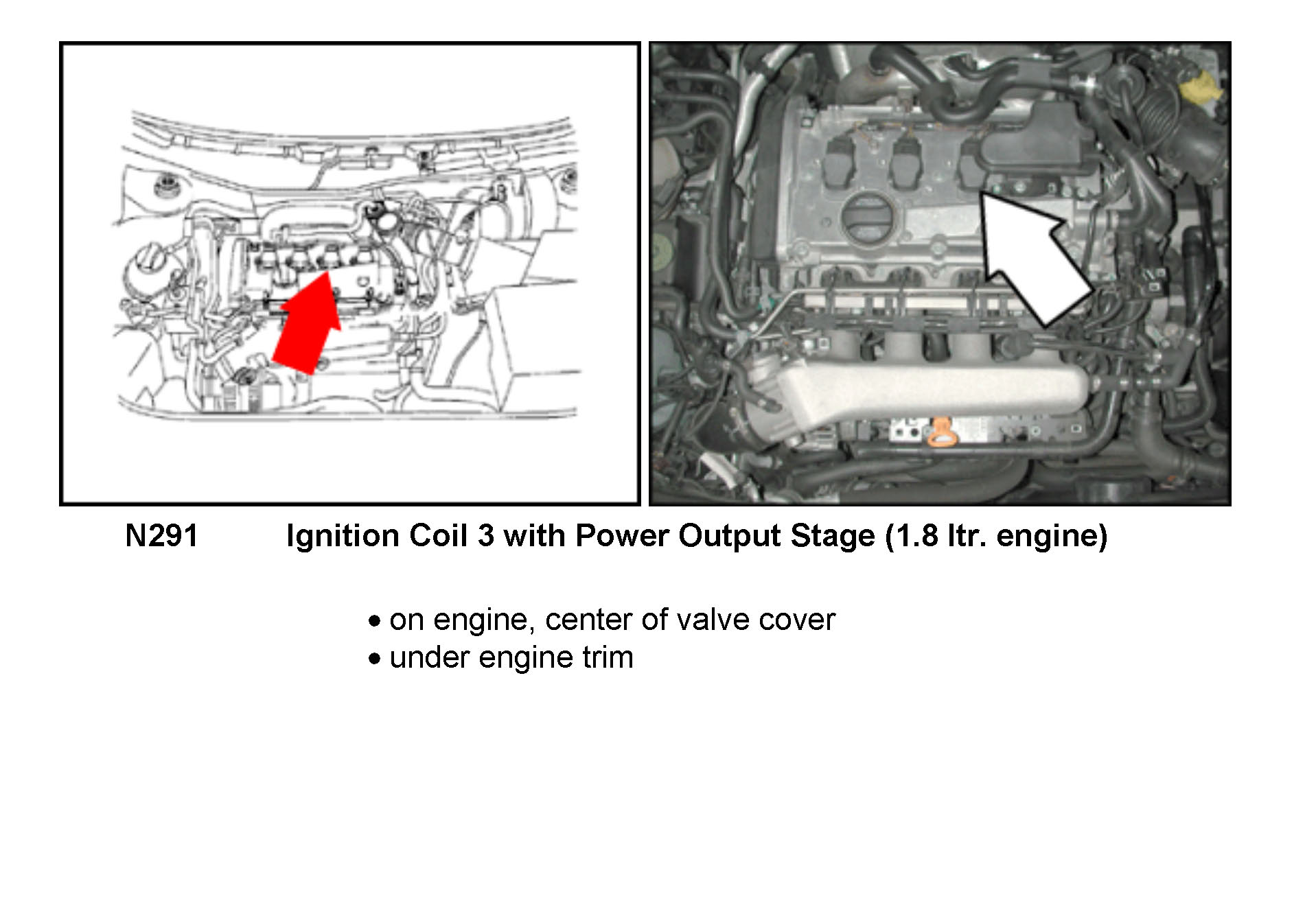 N291 Ignition Coil 3 with Power Output Stage (1.8 ltr. engine)

• on engine, center of valve cover
• under engine trim