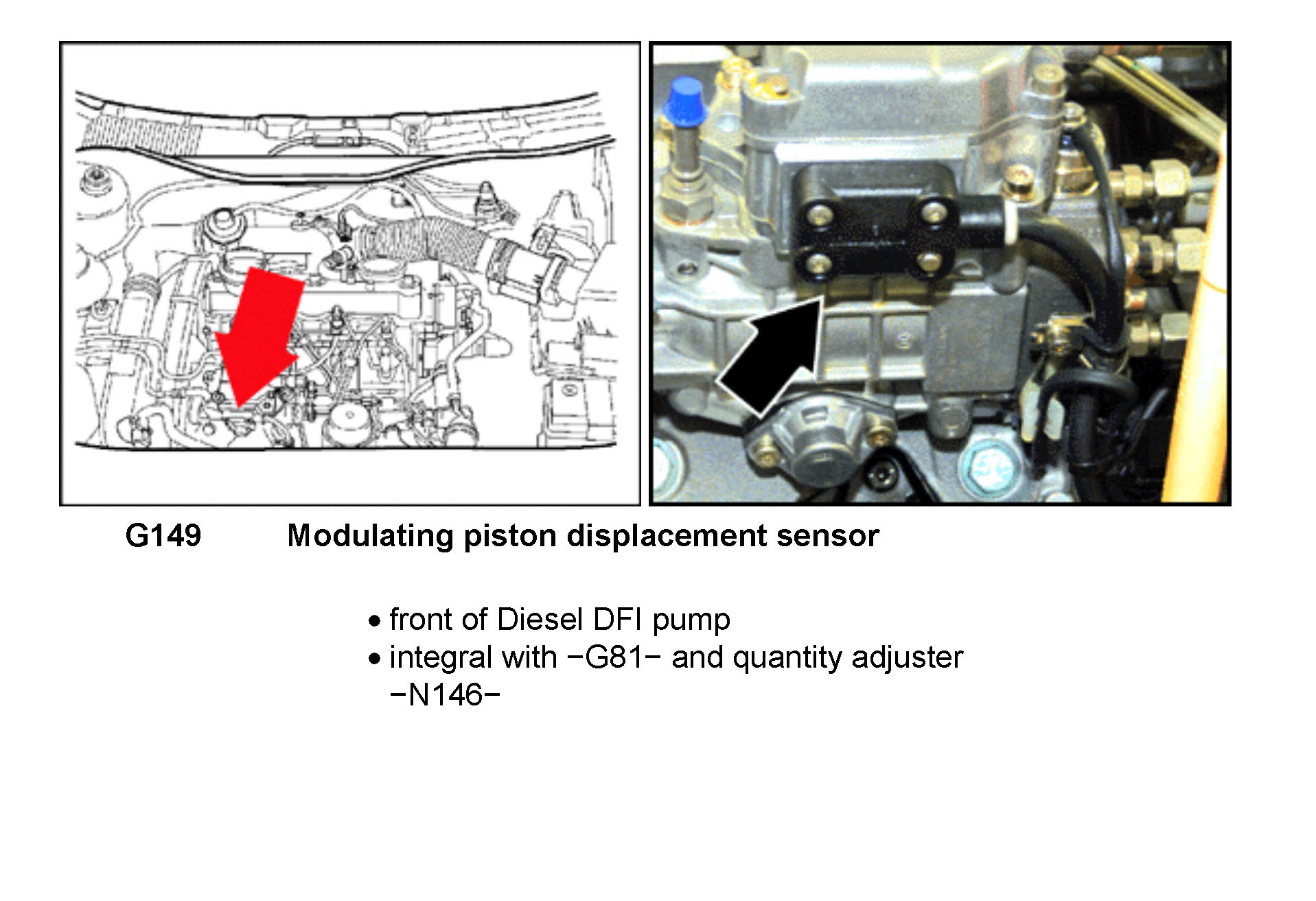 G149 Modulating piston displacement sensor

• front of Diesel DFI pump
• integral with −G81− and quantity adjuster −N146−