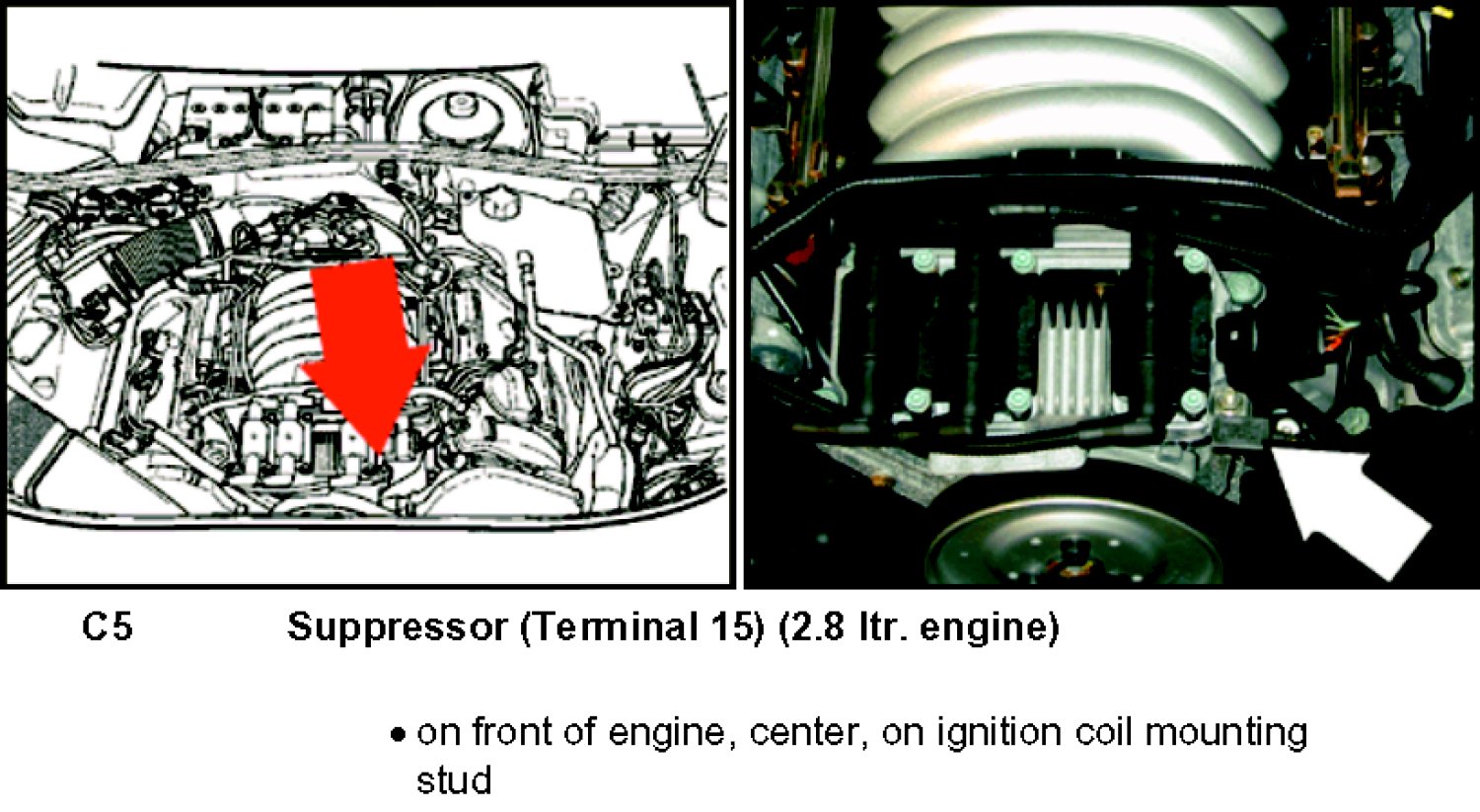 C5 Suppressor (Terminal 15) (2.8 ltr. engine)

• on front of engine, center, on ignition coil mounting stud