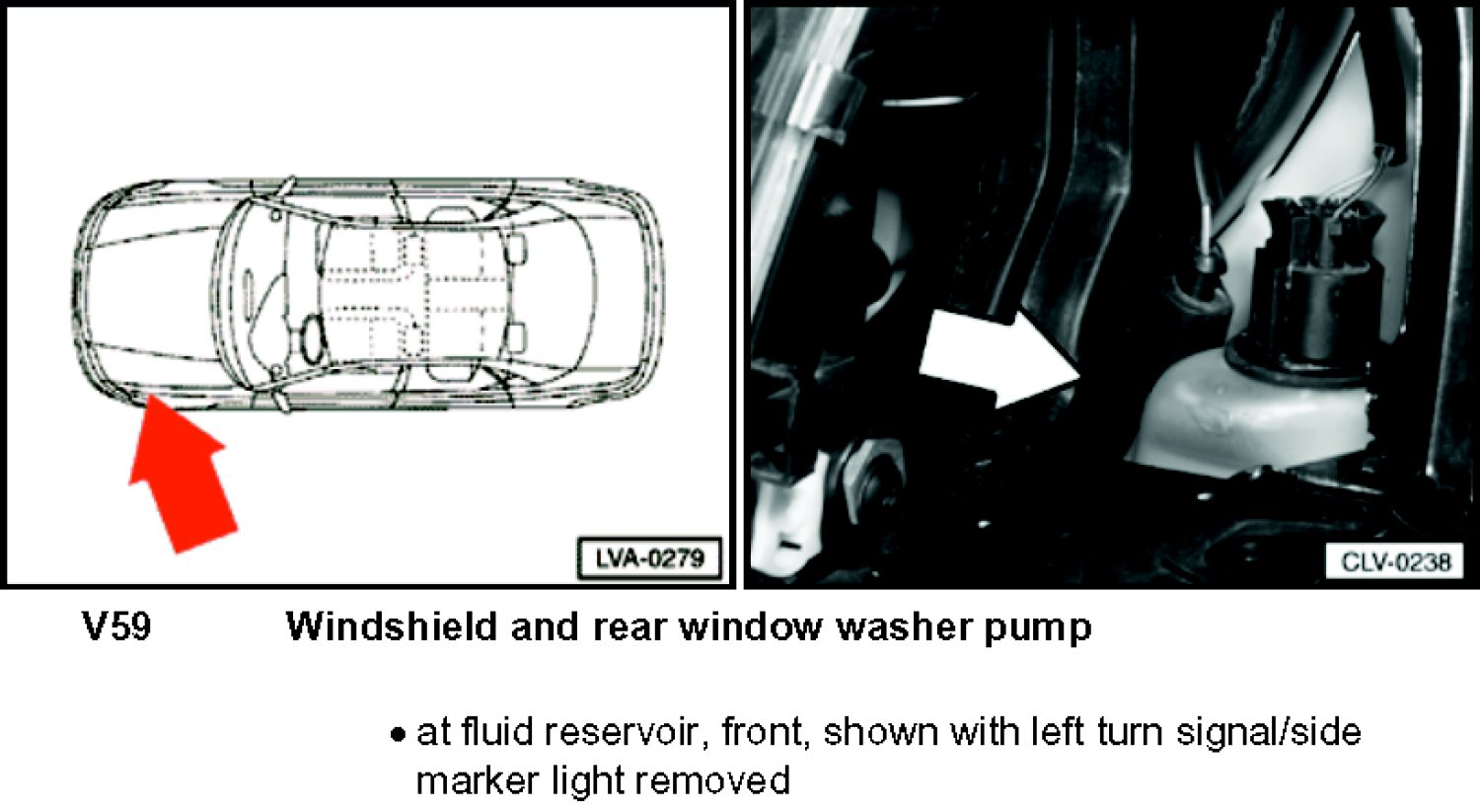 LVA-0279

CLV-0238

V59 Windshield and rear window washer pump

• at fluid reservoir, front, shown with left turn signal/side marker light removed