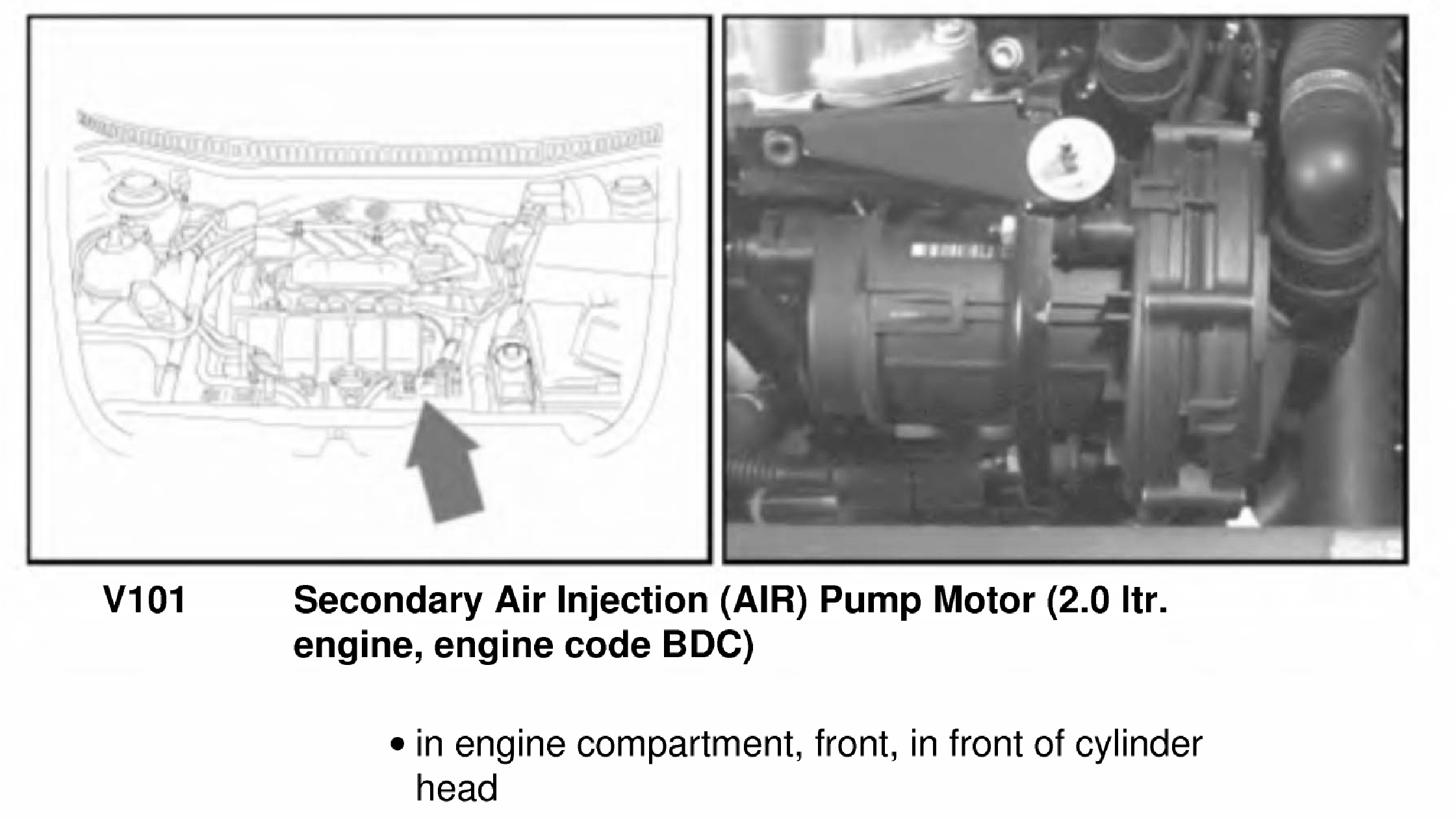 V101

Secondary Air Injection (AIR) Pump Motor (2.0 ltr. engine, engine code BDC)

• in engine compartment, front, in front of cylinder head