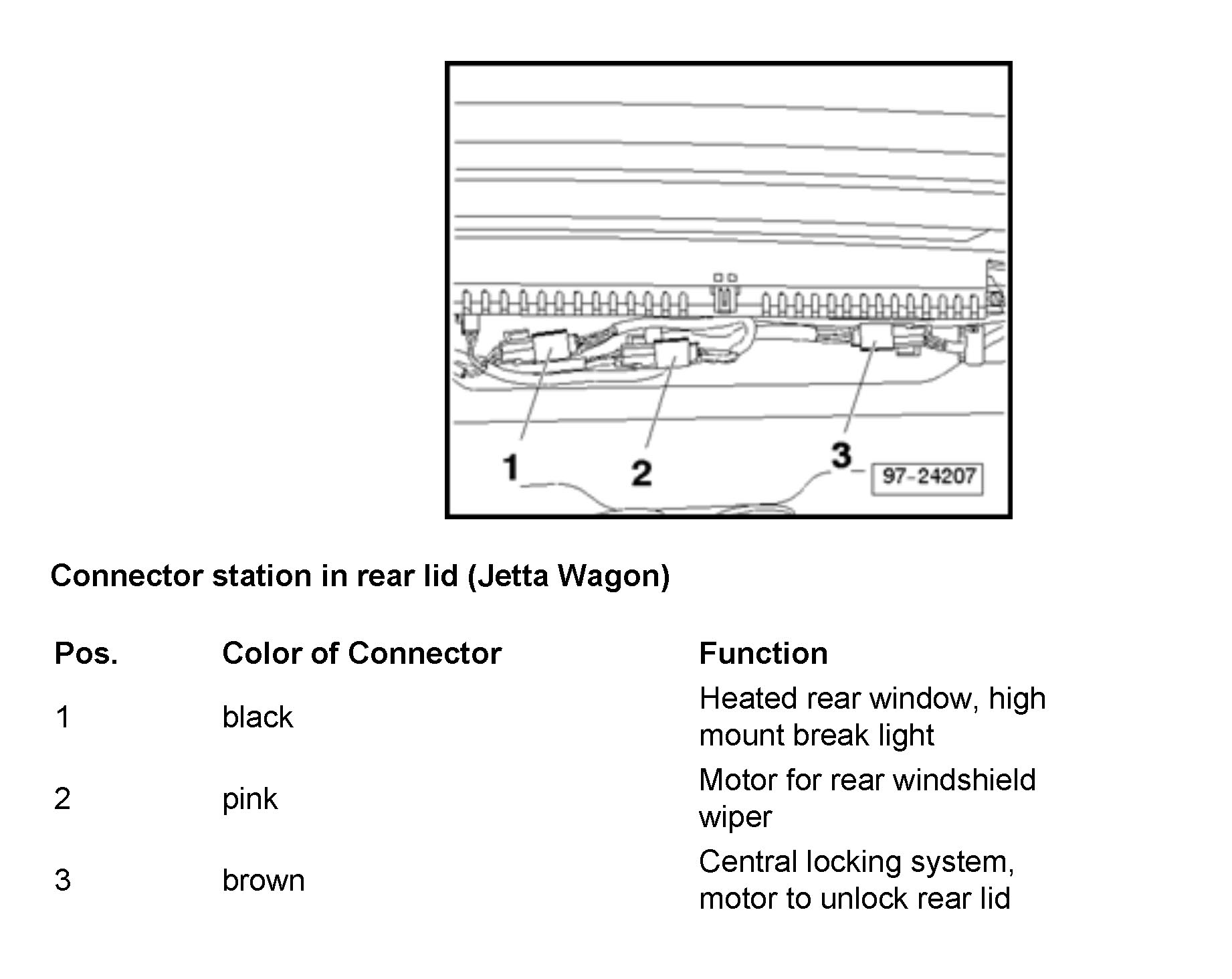 1
2
3
97-24207

Connector station in rear lid (Jetta Wagon)

| Pos. | Color of Connector | Function |
|---|---|---|
| 1 | black | Heated rear window, high mount break light |
| 2 | pink | Motor for rear windshield wiper |
| 3 | brown | Central locking system, motor to unlock rear lid |