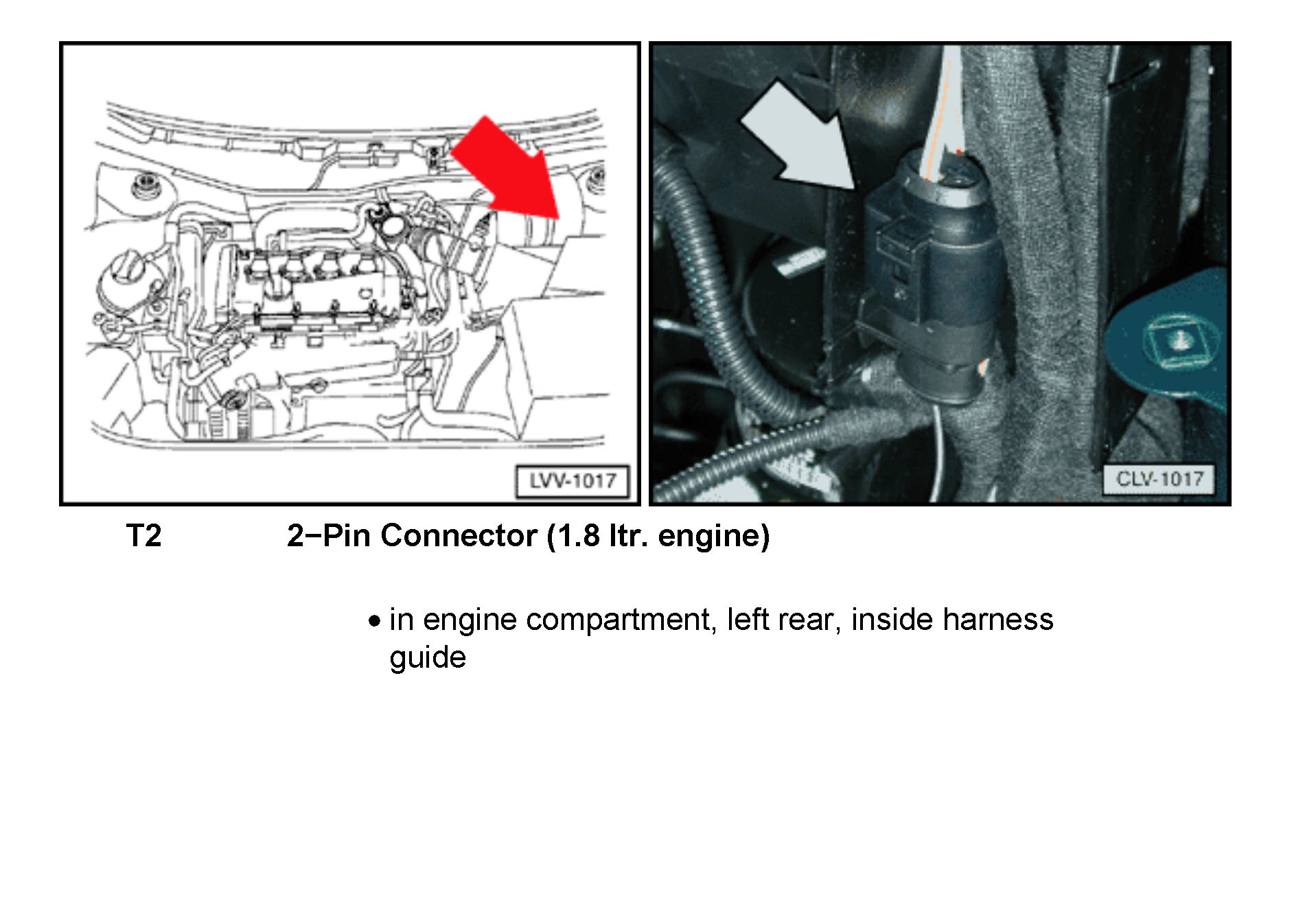 LVV-1017

CLV-1017

T2 2−Pin Connector (1.8 ltr. engine)

• in engine compartment, left rear, inside harness guide