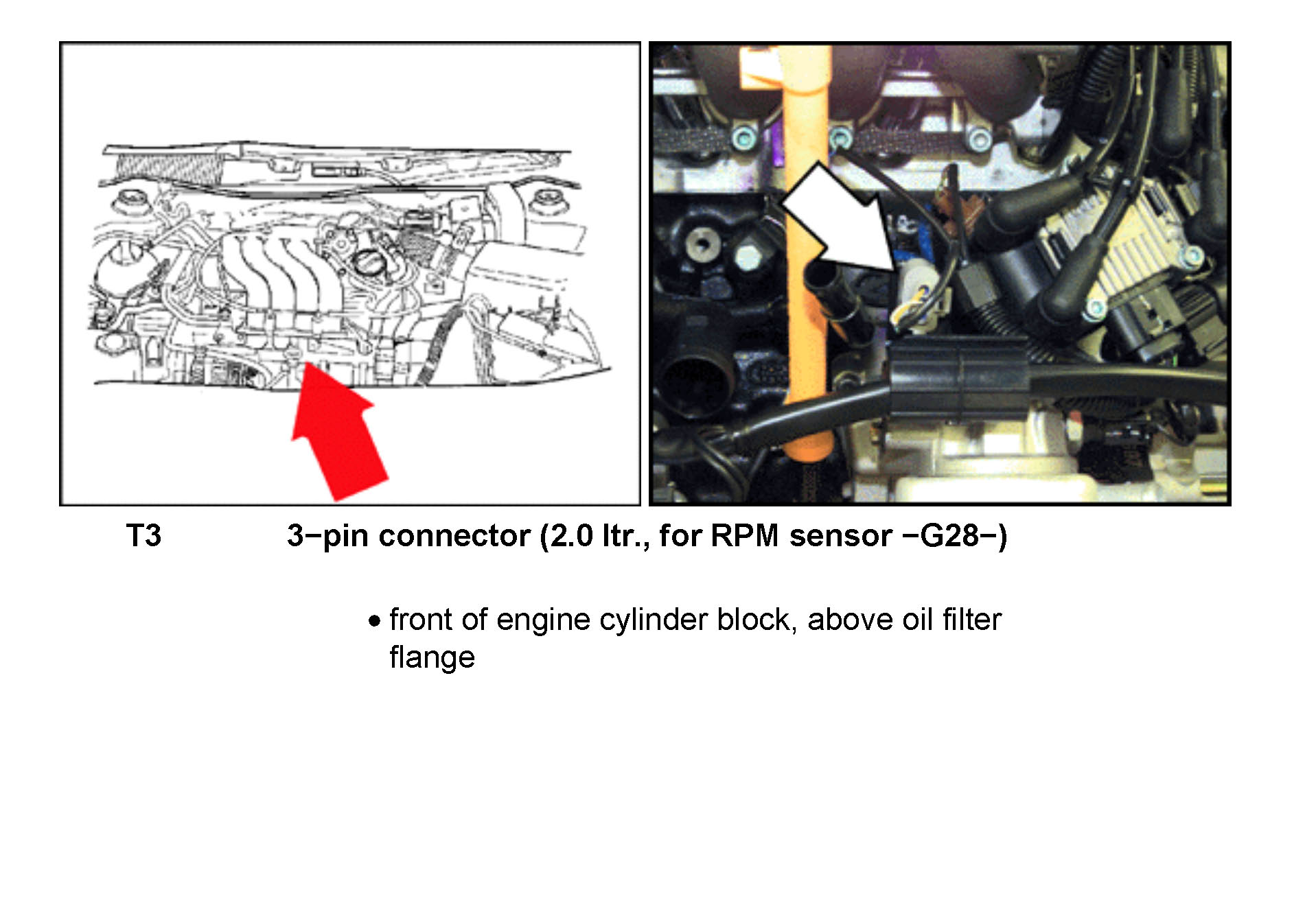 T3 3−pin connector (2.0 ltr., for RPM sensor −G28−)

• front of engine cylinder block, above oil filter flange