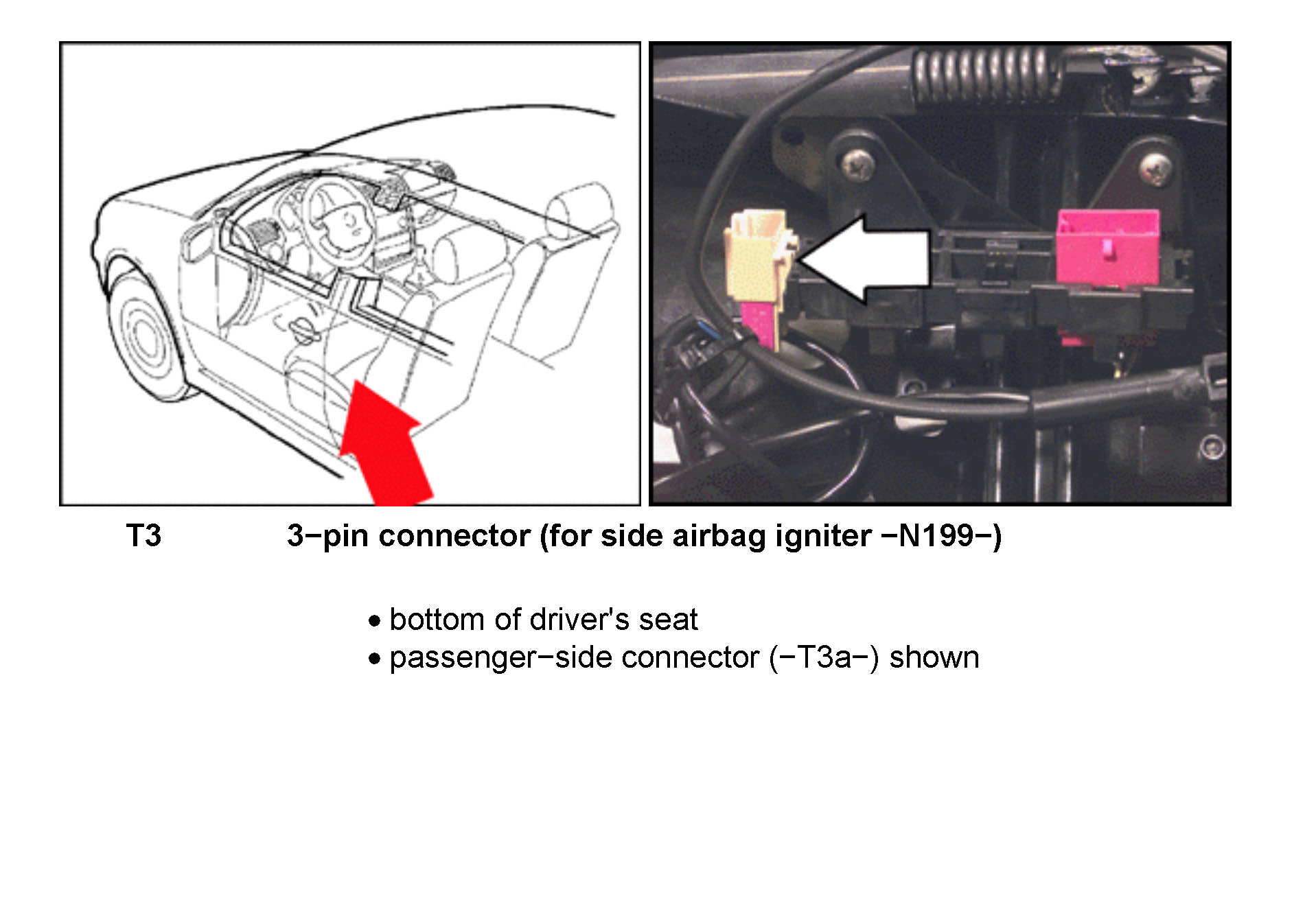 T3 3−pin connector (for side airbag igniter −N199−)

• bottom of driver's seat
• passenger−side connector (−T3a−) shown