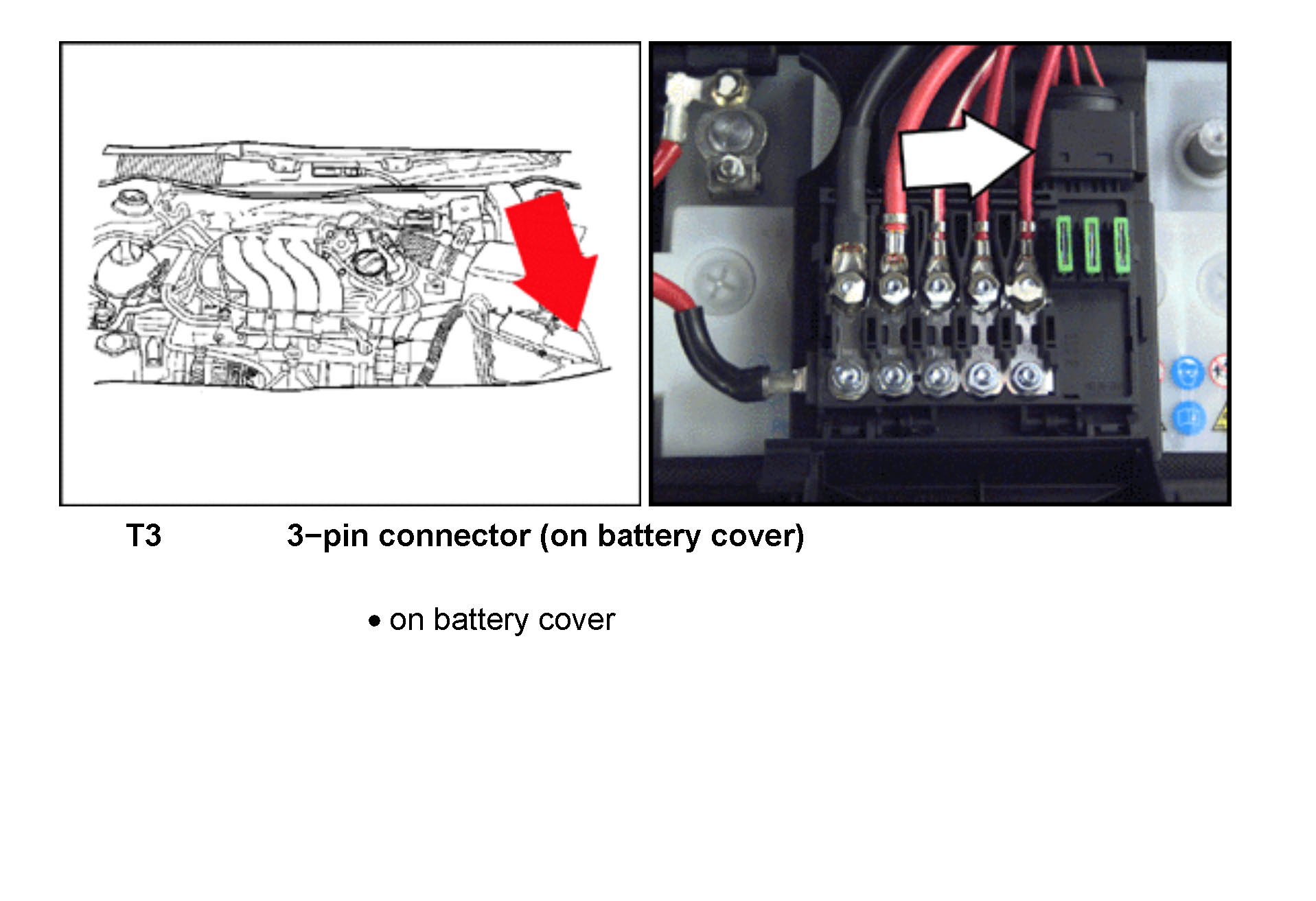 T3 3−pin connector (on battery cover)

• on battery cover