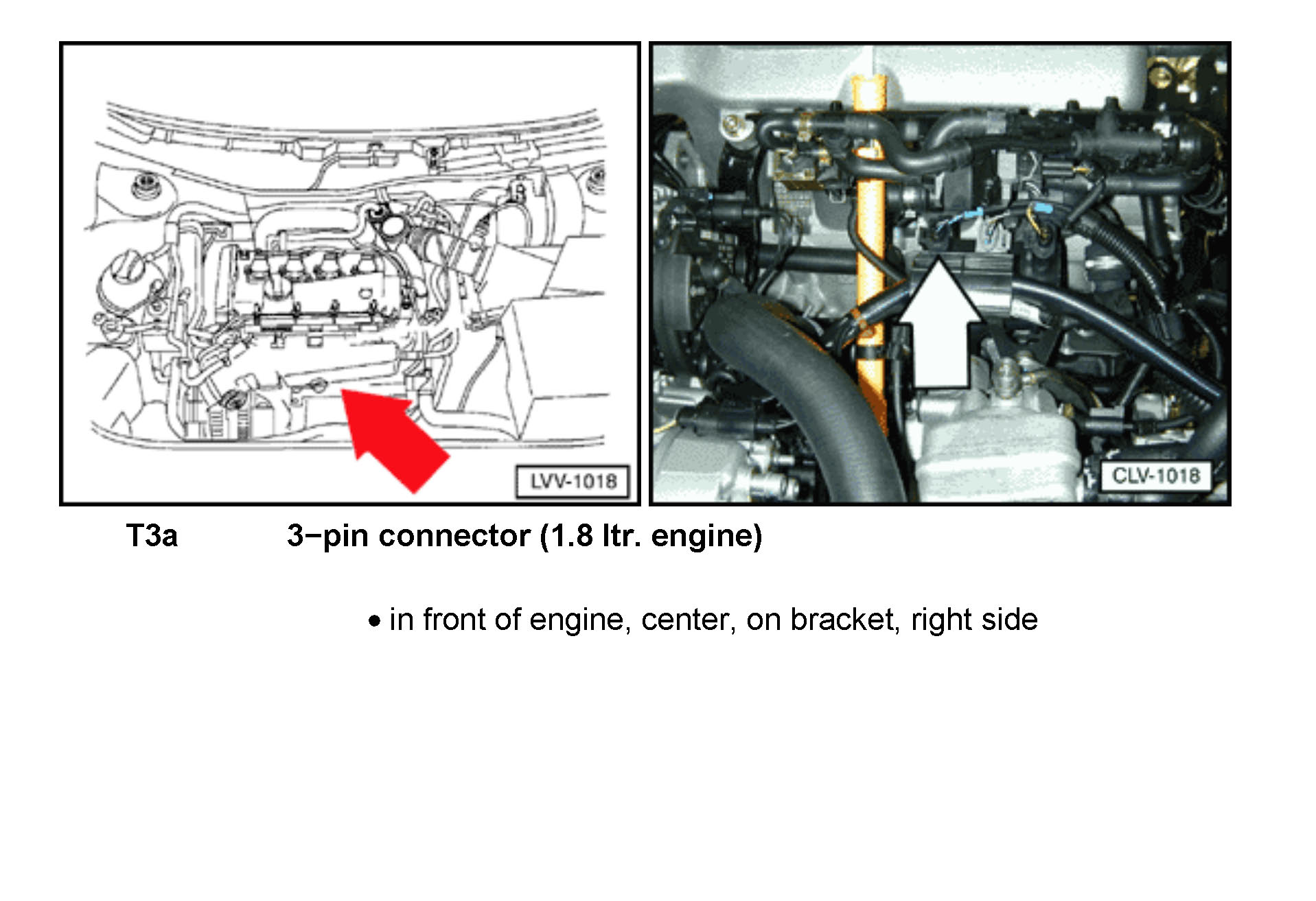 LVV-1018

CLV-1018

T3a 3−pin connector (1.8 ltr. engine)

• in front of engine, center, on bracket, right side