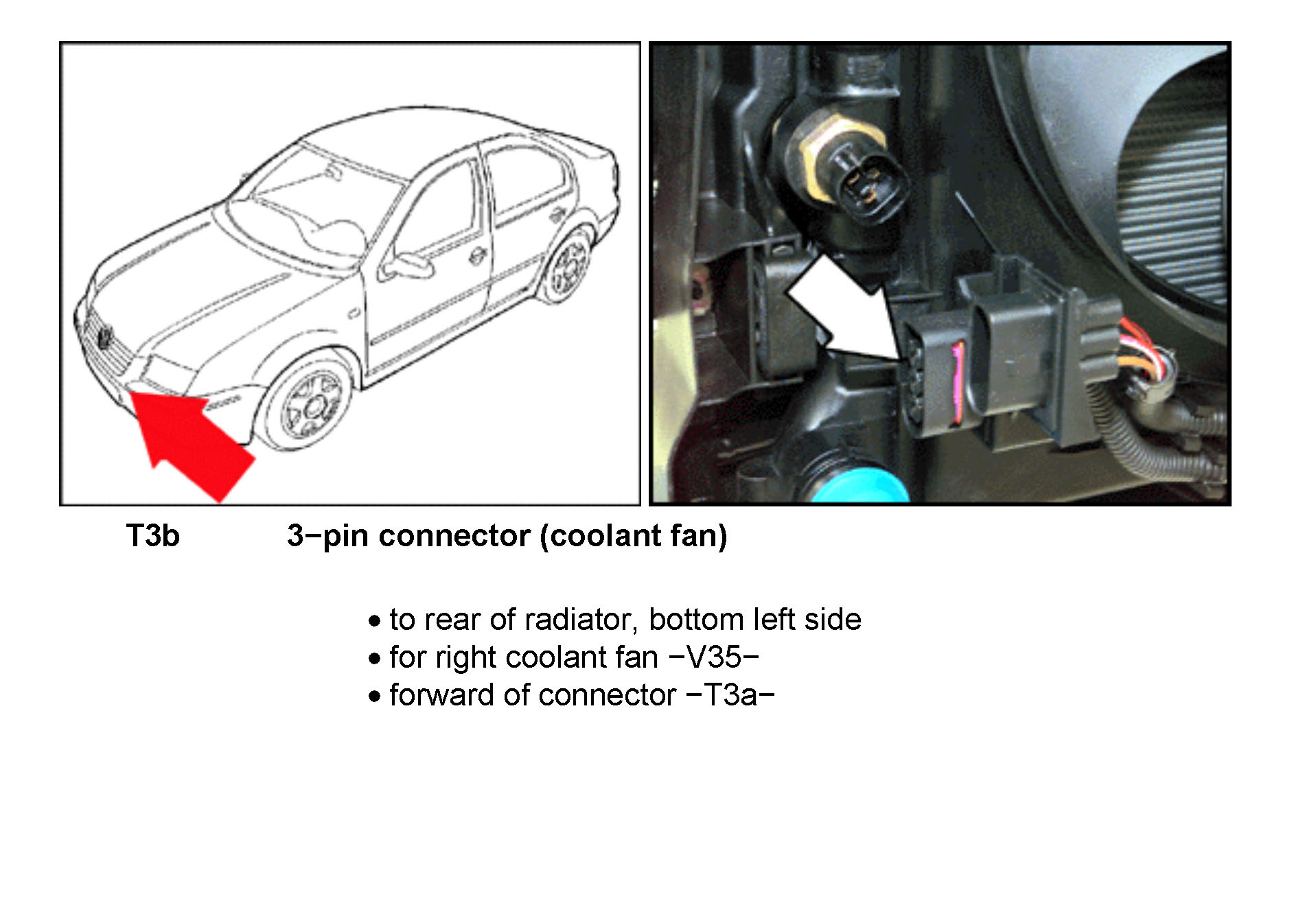 T3b 3−pin connector (coolant fan)

• to rear of radiator, bottom left side
• for right coolant fan −V35−
• forward of connector −T3a−