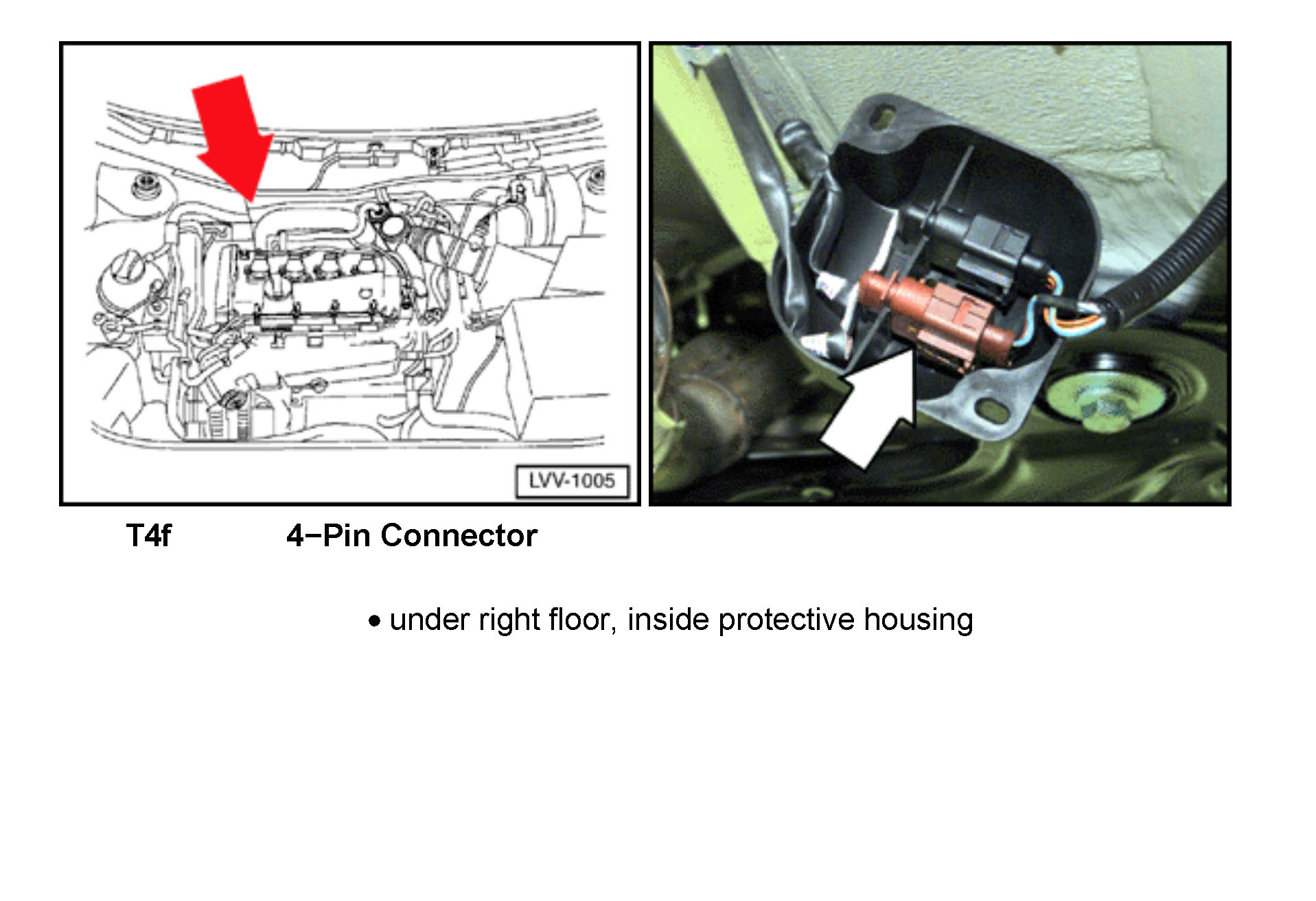 LVV-1005

T4f 4−Pin Connector

• under right floor, inside protective housing