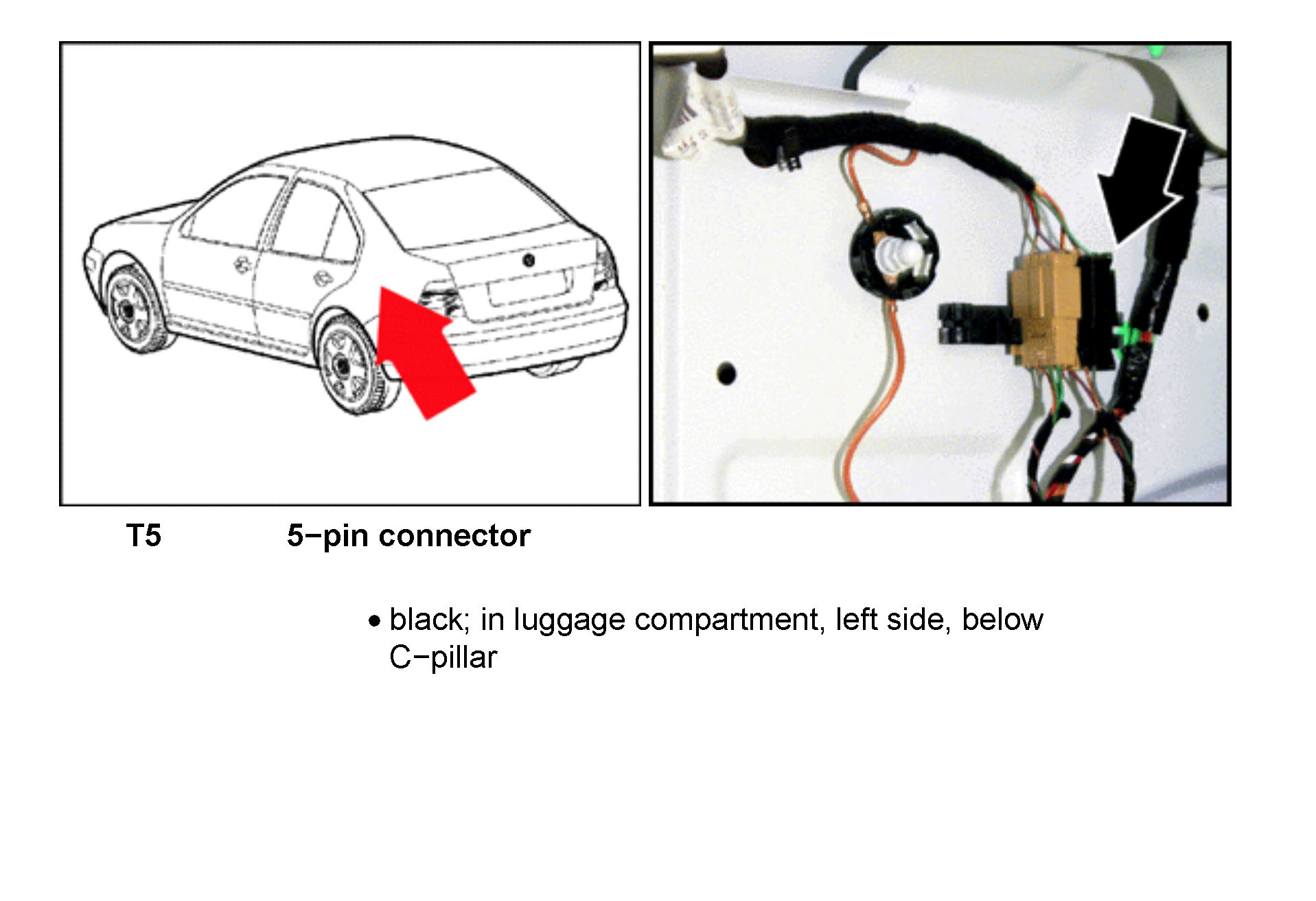 T5 5−pin connector

• black; in luggage compartment, left side, below C−pillar