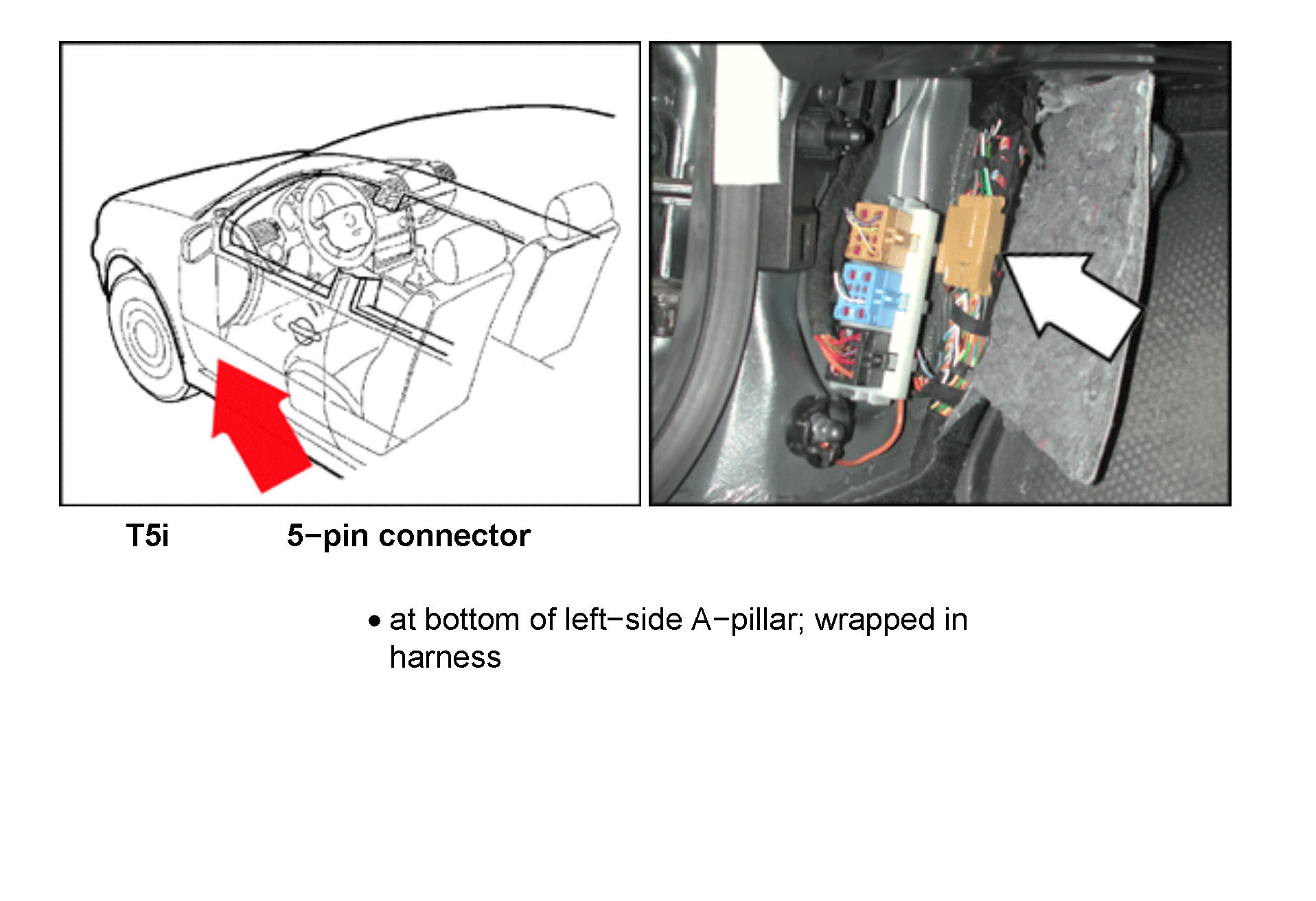 T5i 5−pin connector

• at bottom of left−side A−pillar; wrapped in harness