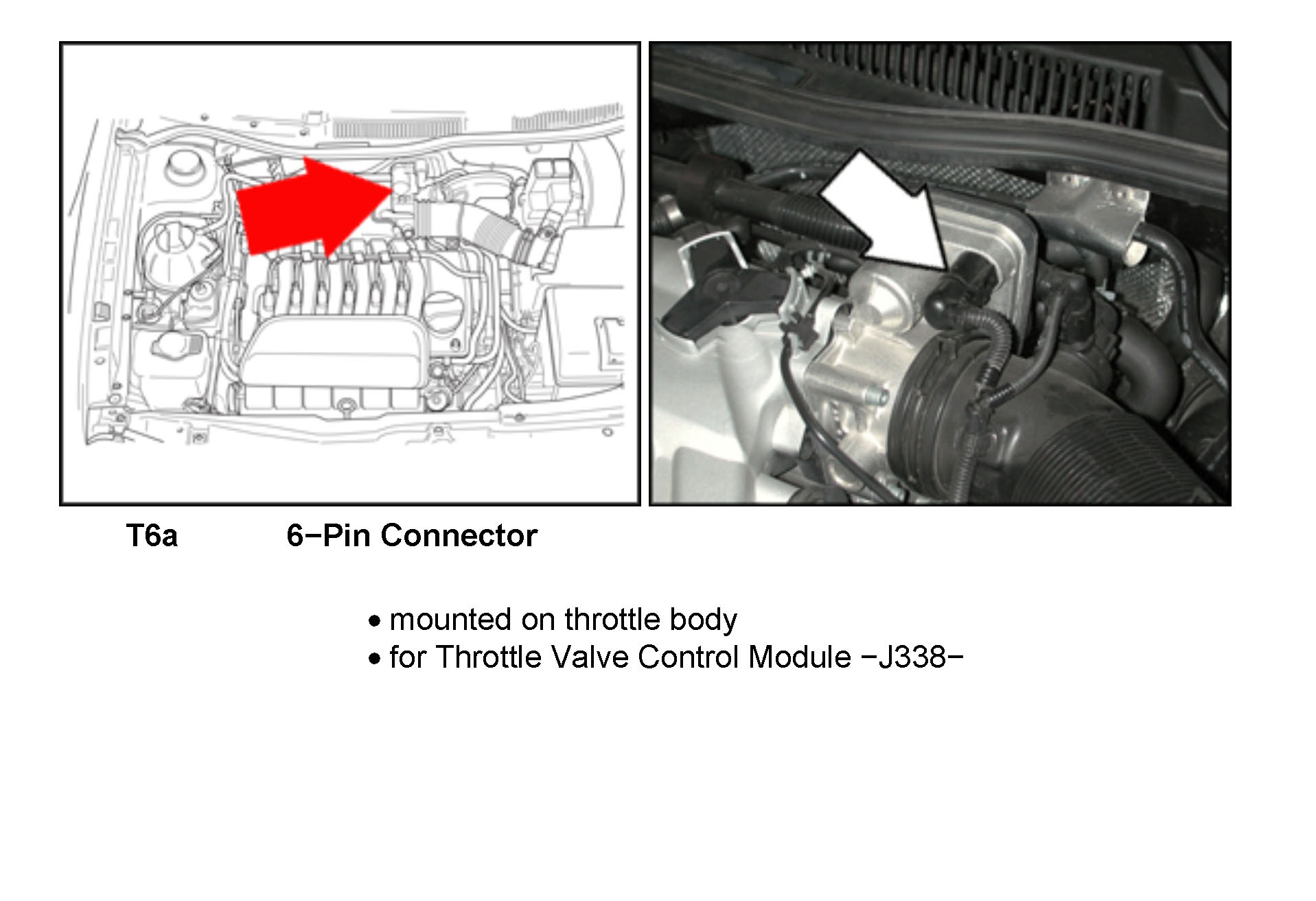 T6a 6−Pin Connector

• mounted on throttle body
• for Throttle Valve Control Module −J338−