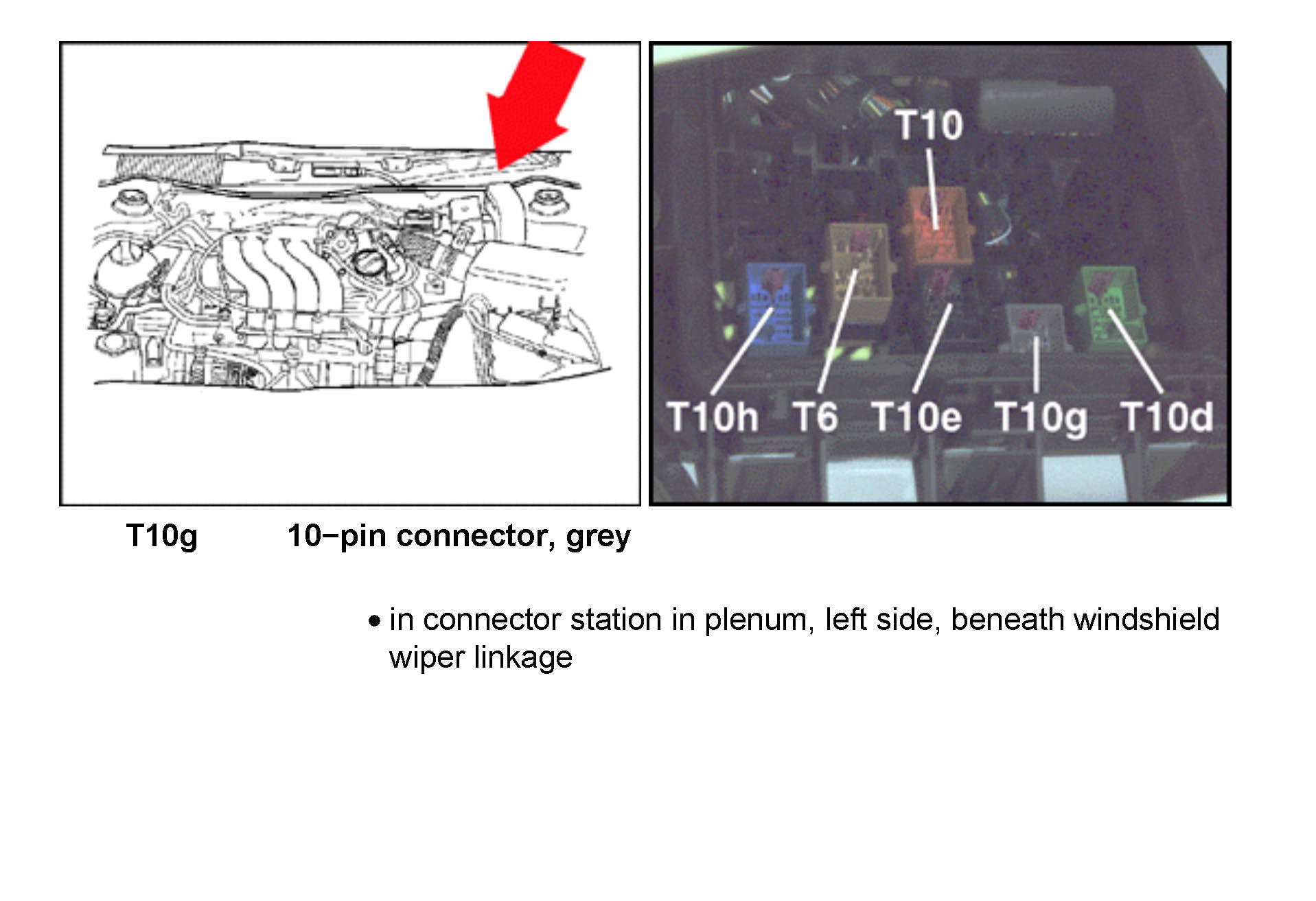 T10

T10h T6 T10e T10g T10d

T10g 10−pin connector, grey

• in connector station in plenum, left side, beneath windshield wiper linkage