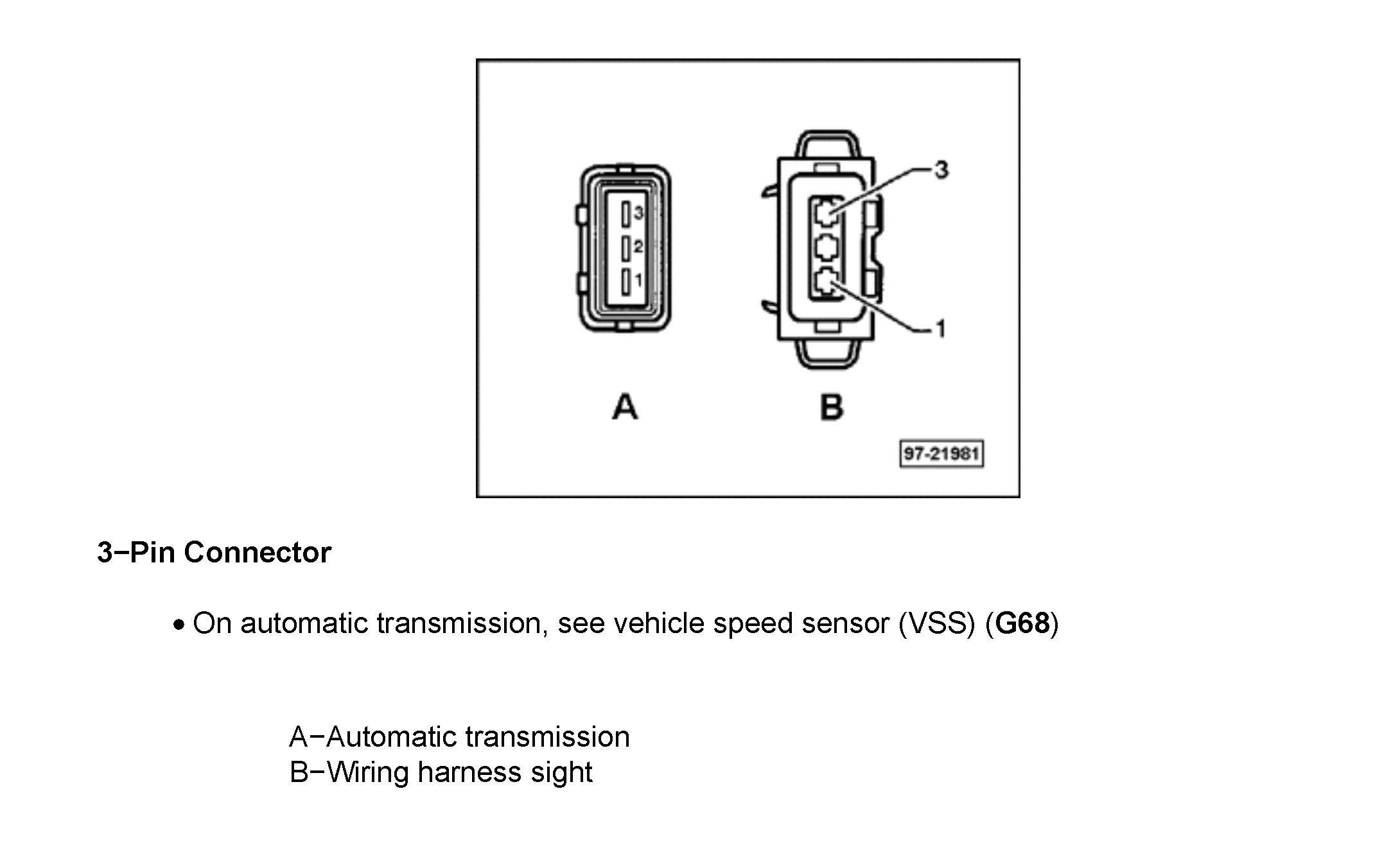 3
2
1
3
1
A
B
97-21981

3−Pin Connector

• On automatic transmission, see vehicle speed sensor (VSS) (G68)

A−Automatic transmission
B−Wiring harness sight