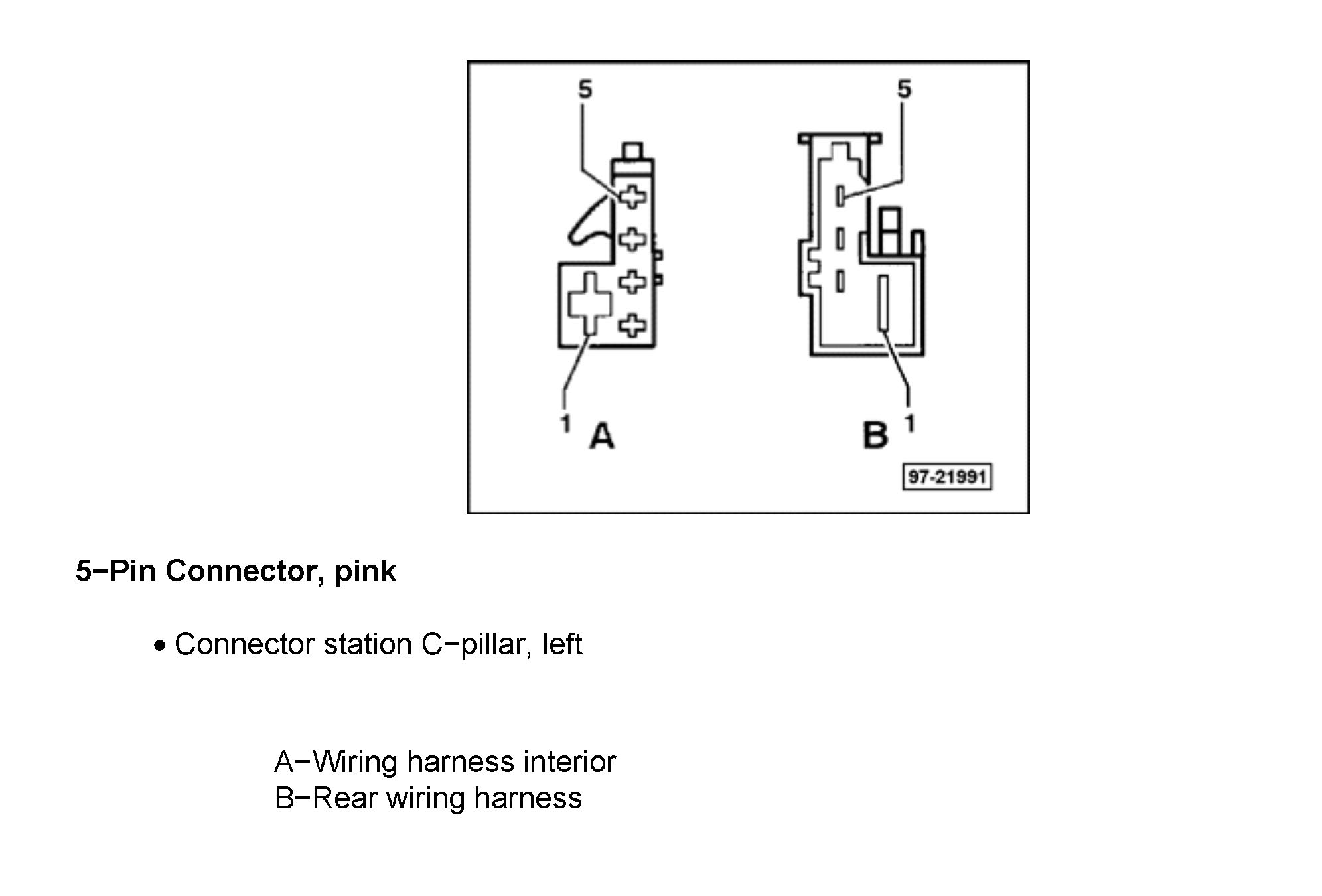 5
5
1 A
B 1
97-21991

5−Pin Connector, pink

• Connector station C−pillar, left

A−Wiring harness interior
B−Rear wiring harness