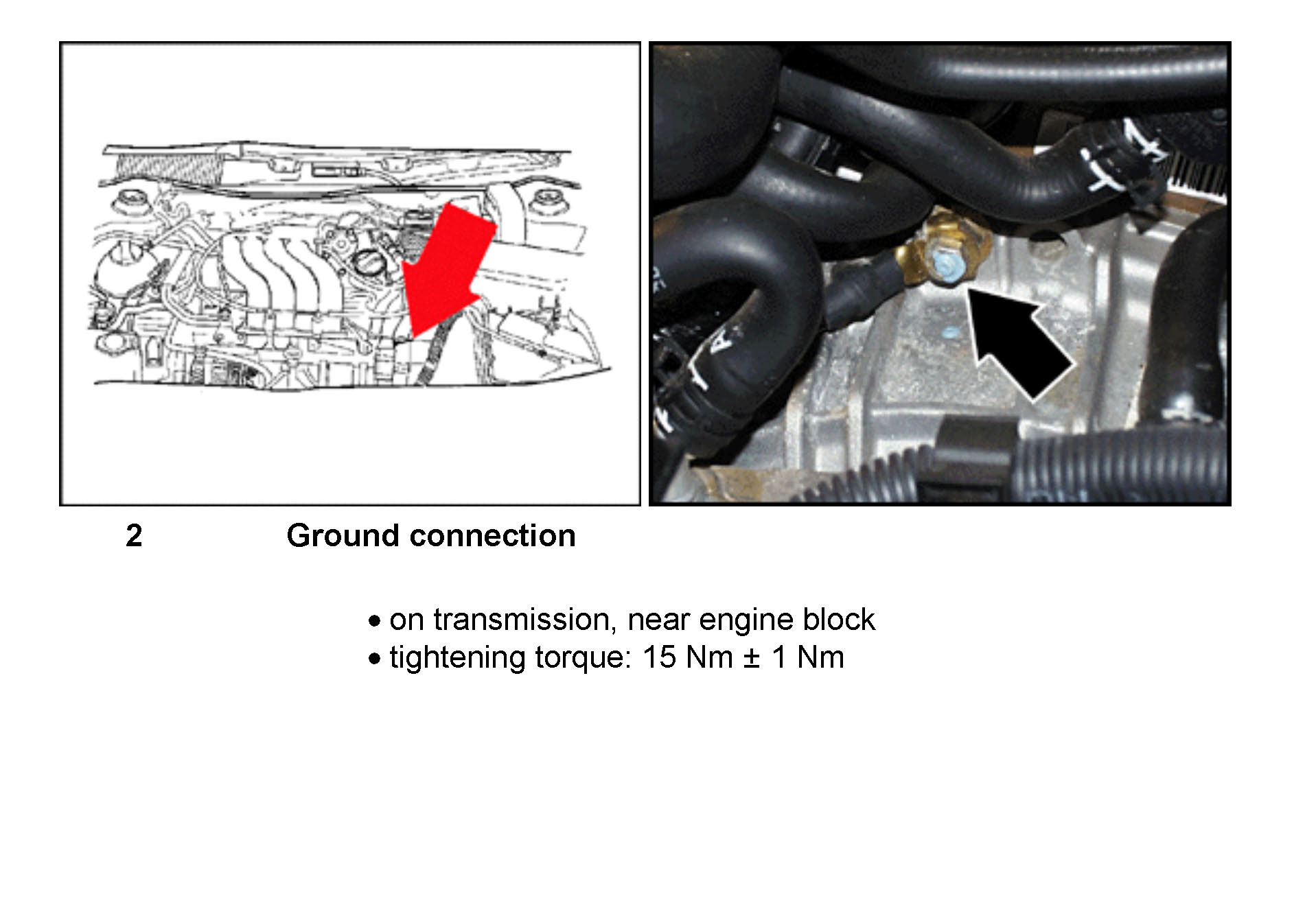 2 Ground connection

• on transmission, near engine block
• tightening torque: 15 Nm ± 1 Nm