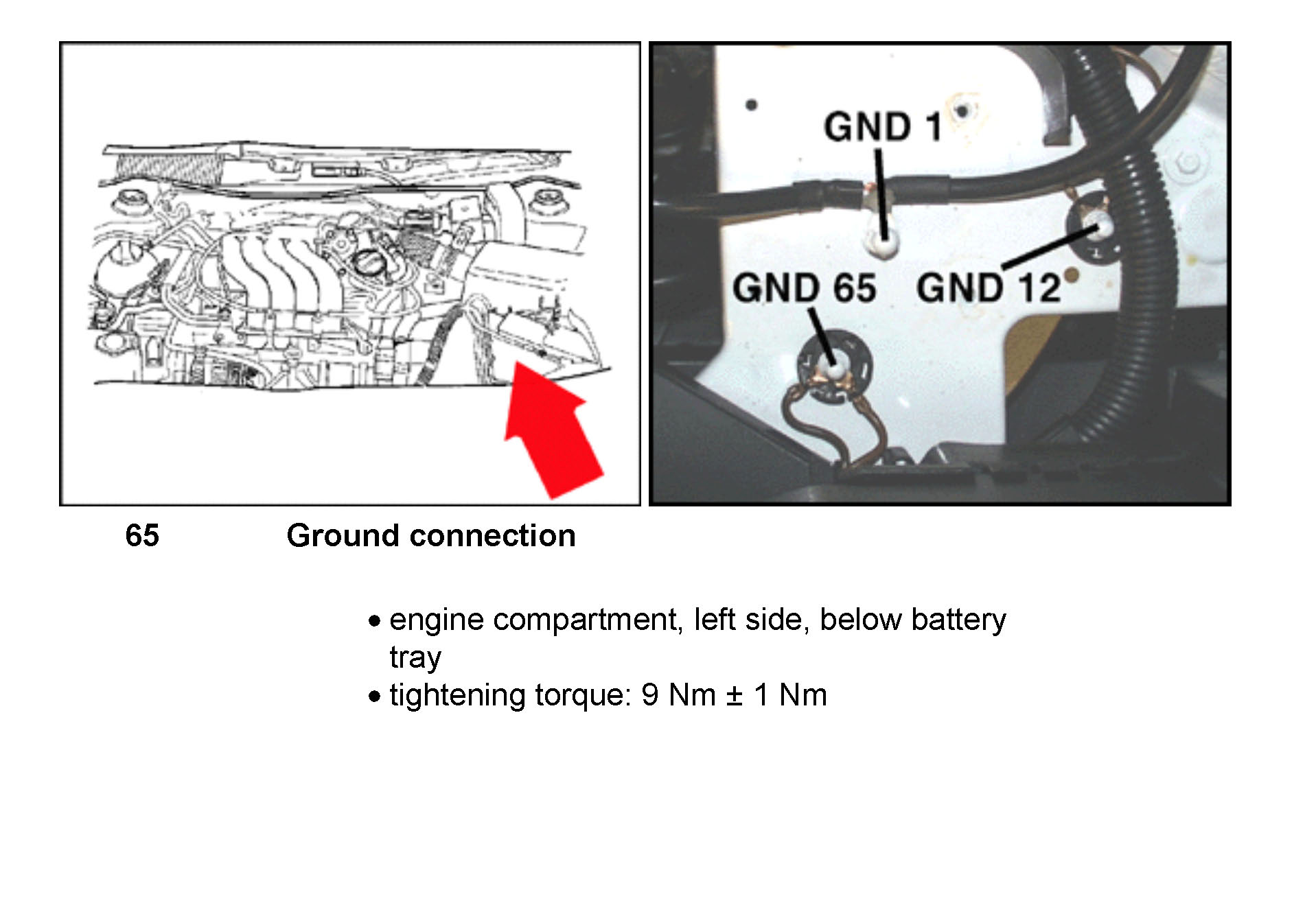 GND 1

GND 65

GND 12

65 Ground connection

• engine compartment, left side, below battery tray
• tightening torque: 9 Nm ± 1 Nm