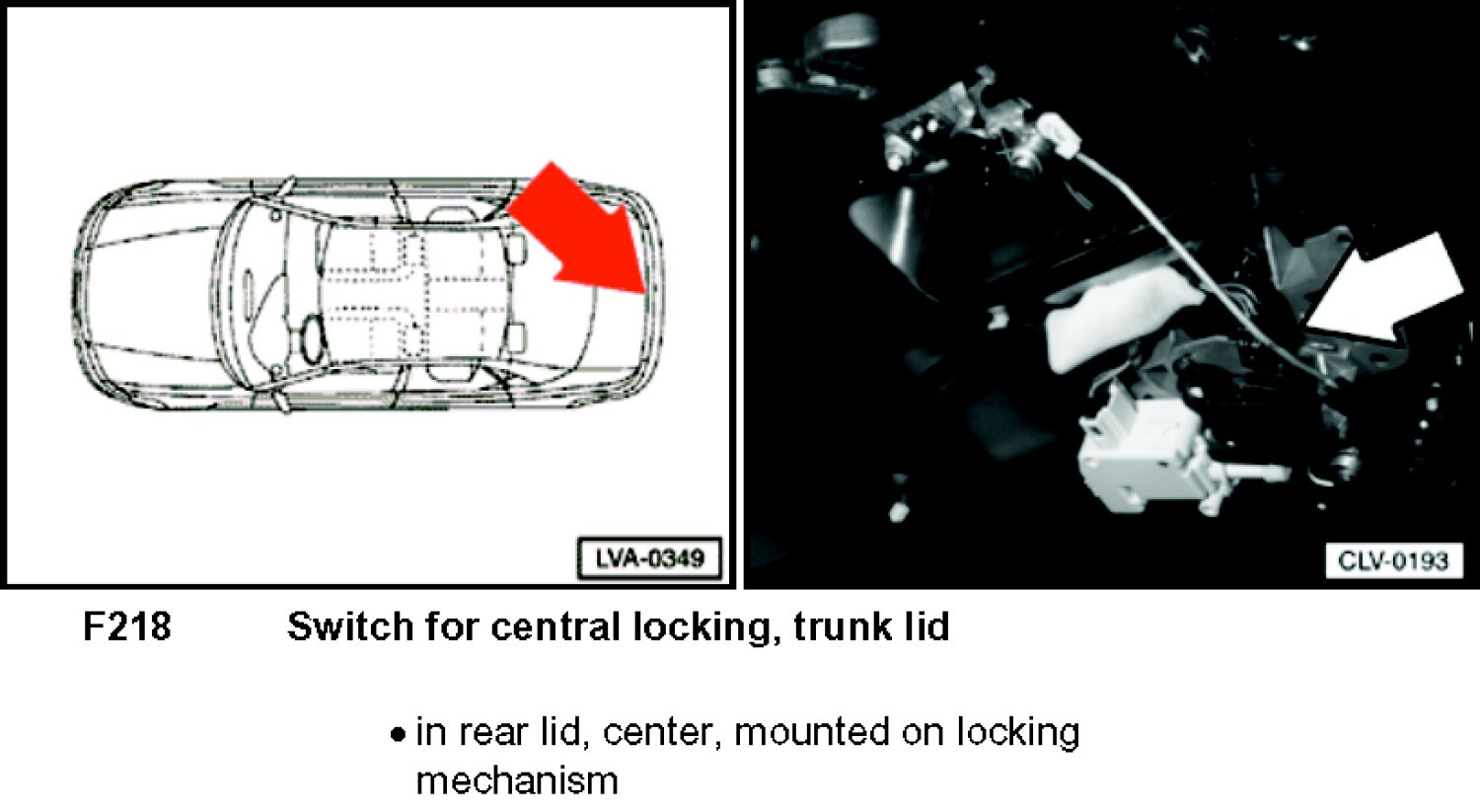 LVA-0349

CLV-0193

F218 Switch for central locking, trunk lid

• in rear lid, center, mounted on locking mechanism