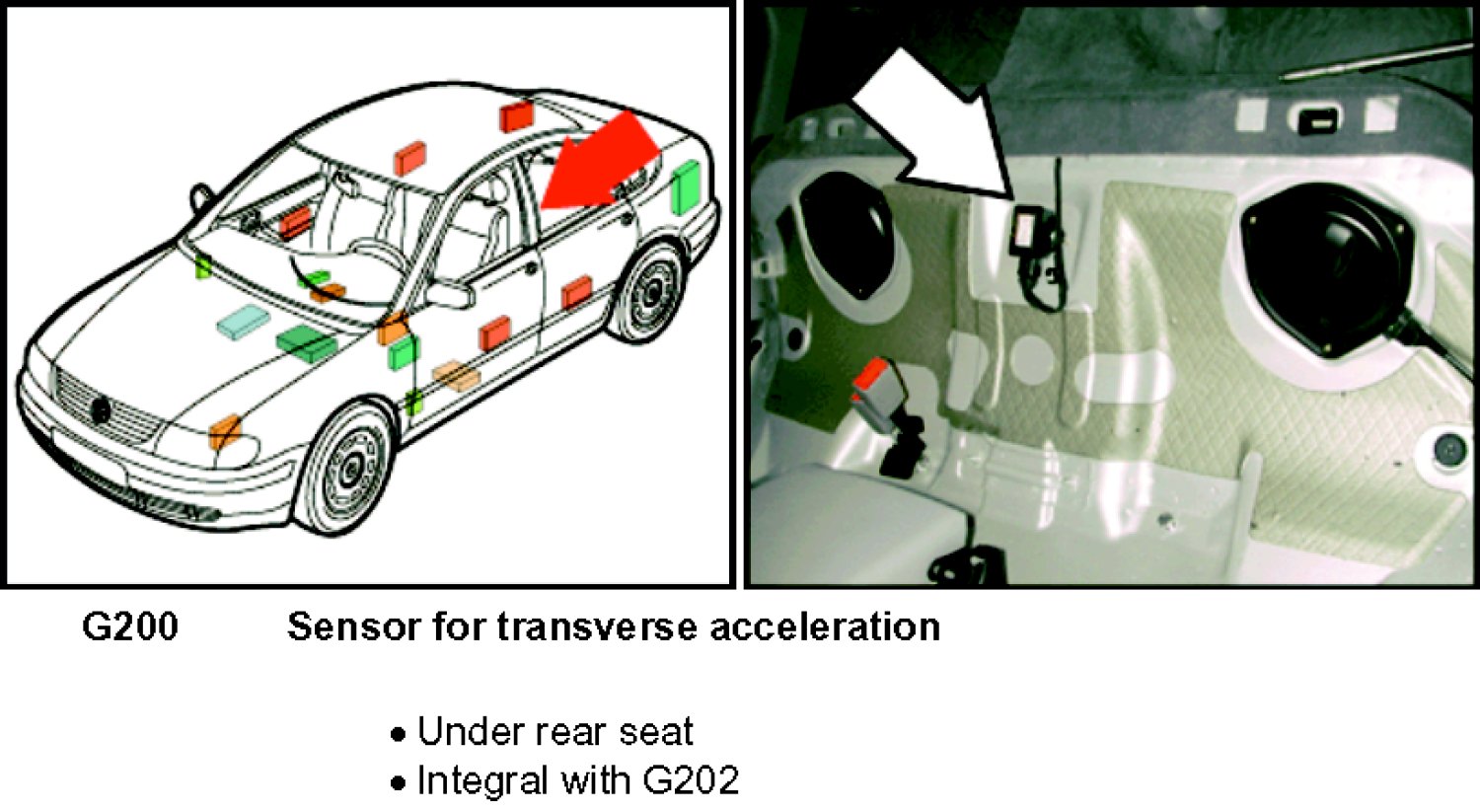 G200 Sensor for transverse acceleration

• Under rear seat
• Integral with G202