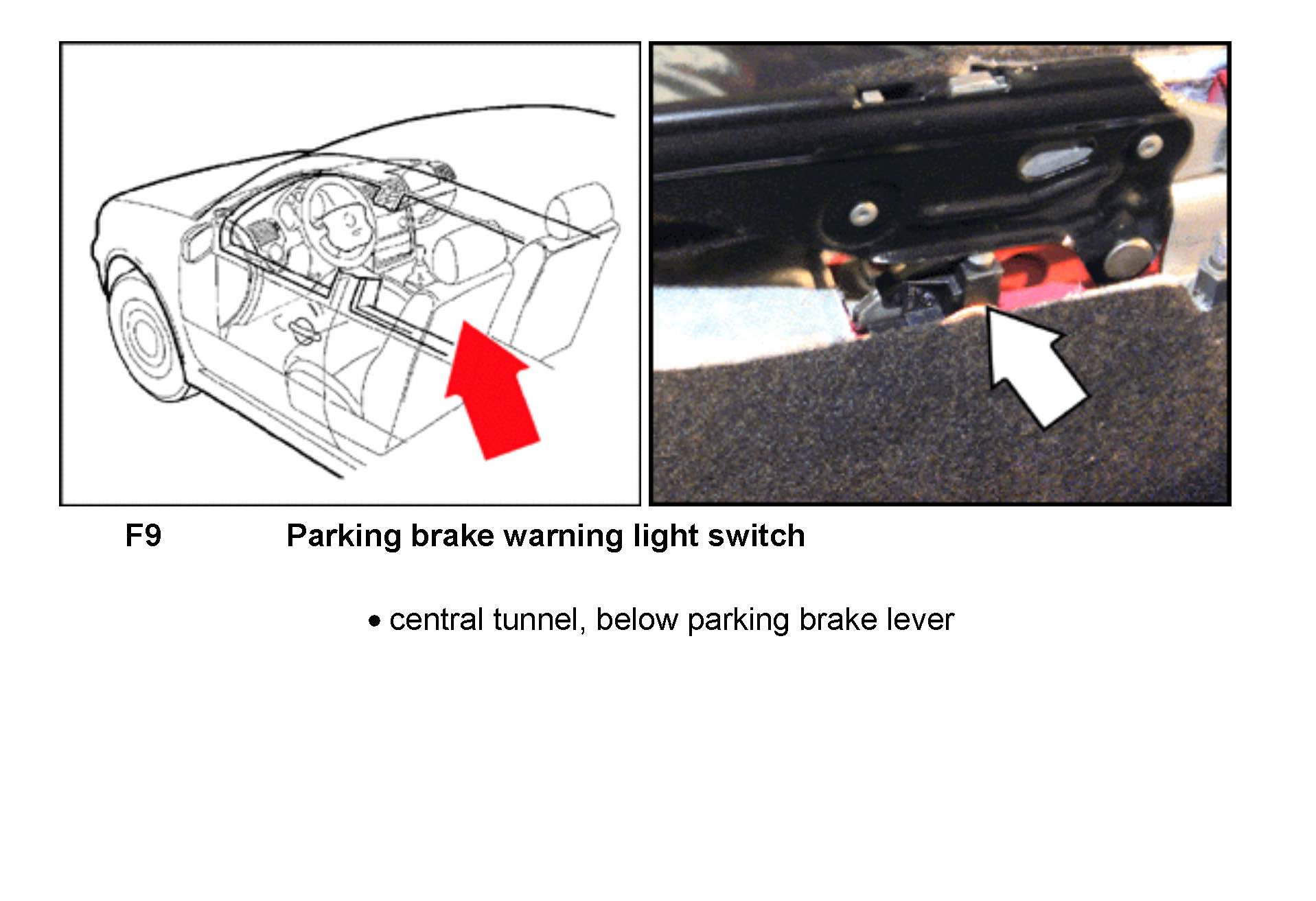 F9 Parking brake warning light switch

• central tunnel, below parking brake lever