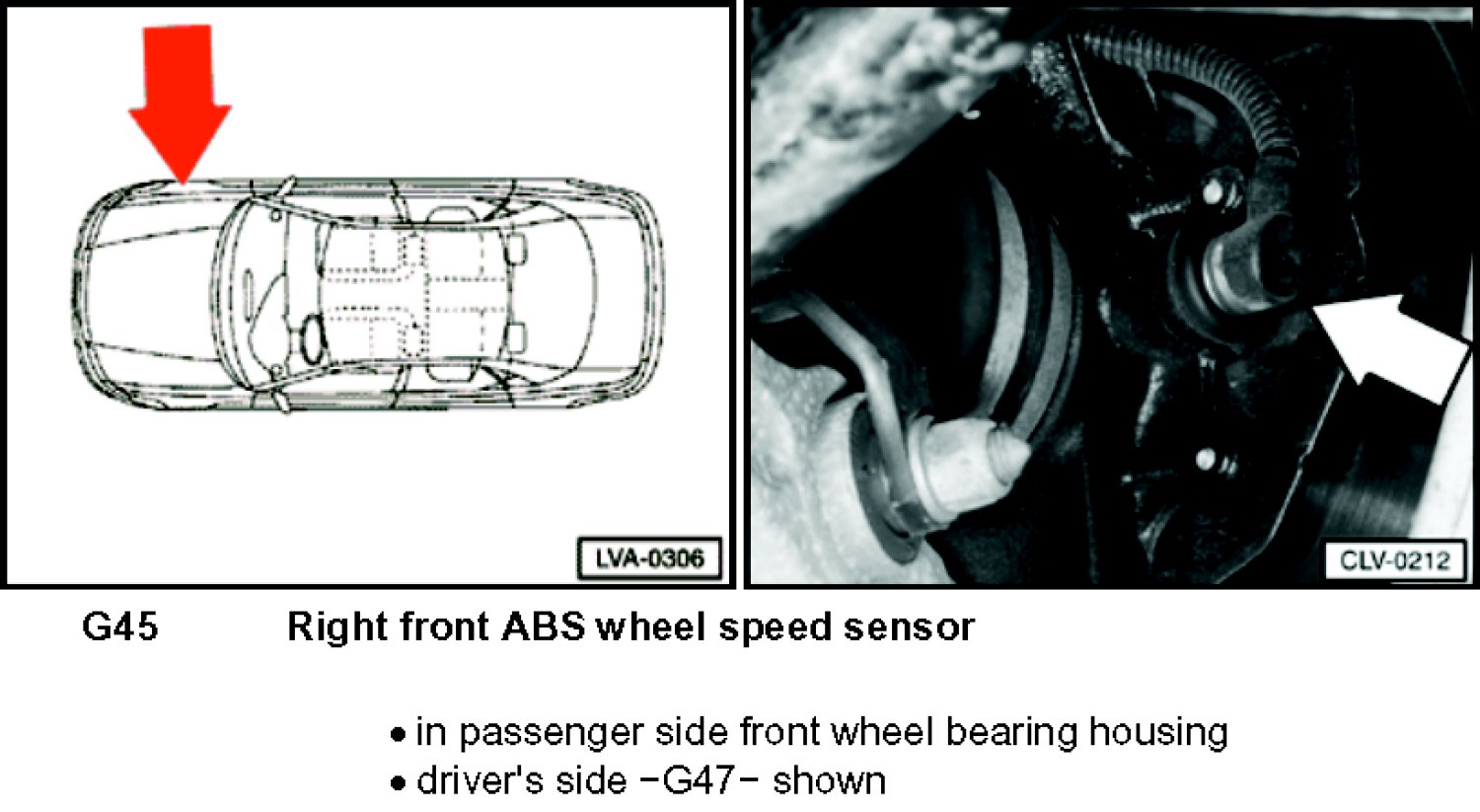 LVA-0306

CLV-0212

G45 Right front ABS wheel speed sensor

• in passenger side front wheel bearing housing
• driver's side −G47− shown