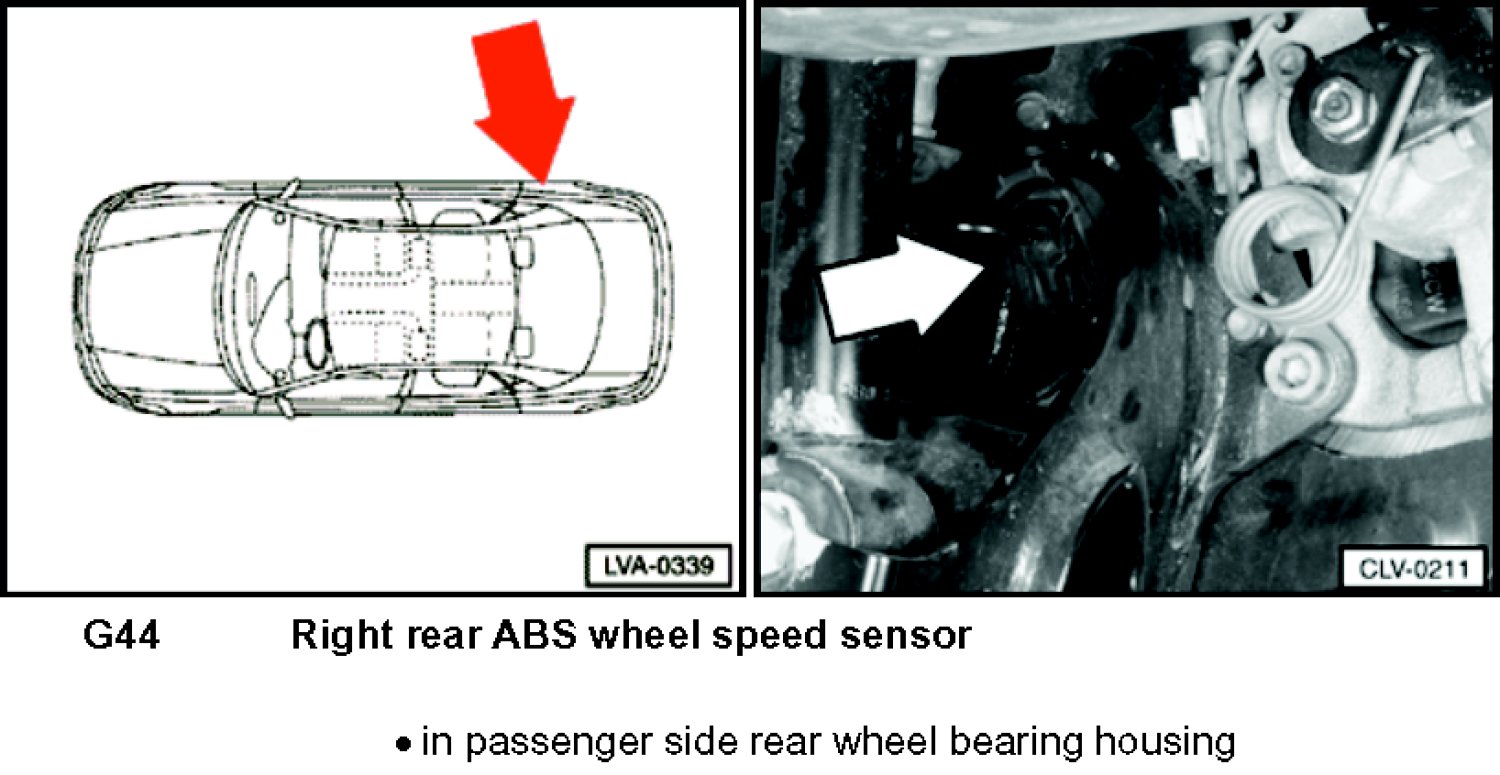 LVA-0339

CLV-0211

G44 Right rear ABS wheel speed sensor

• in passenger side rear wheel bearing housing