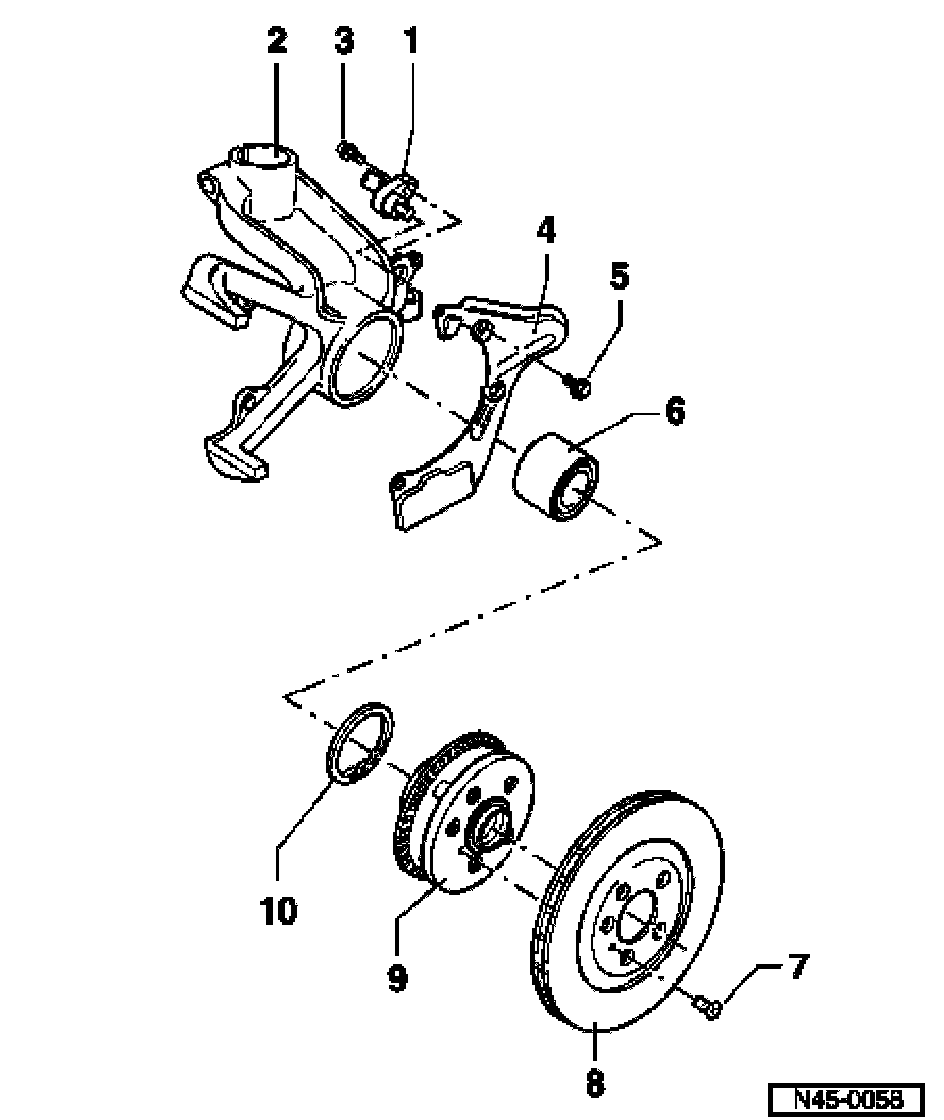 2
3
1
4
5
6
10
9
7
8
N45-0058